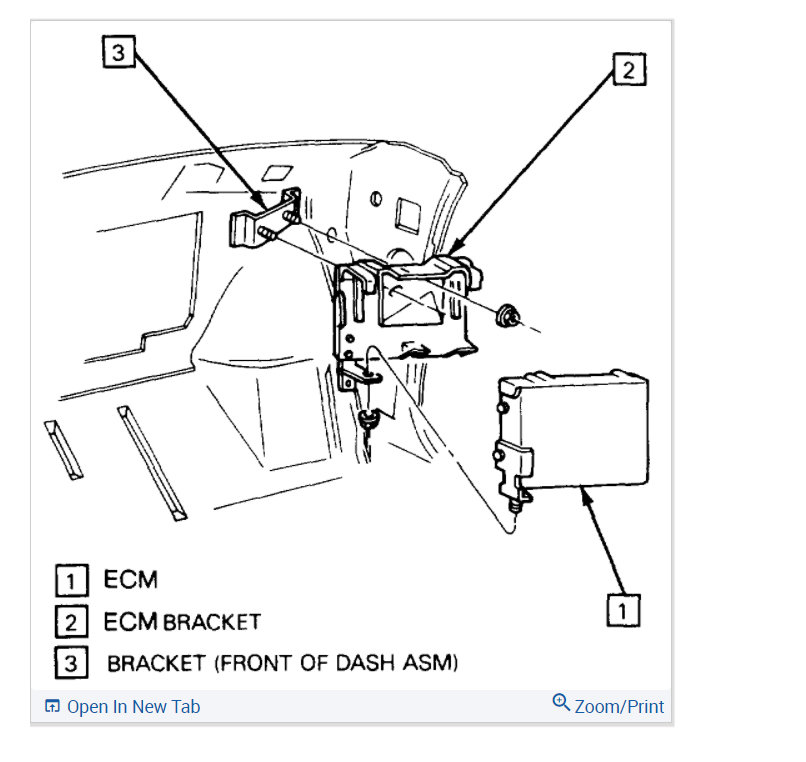 3

2

1

1 ECM
2 ECM BRACKET
3 BRACKET (FRONT OF DASH ASM)

Open In New Tab

Zoom/Print