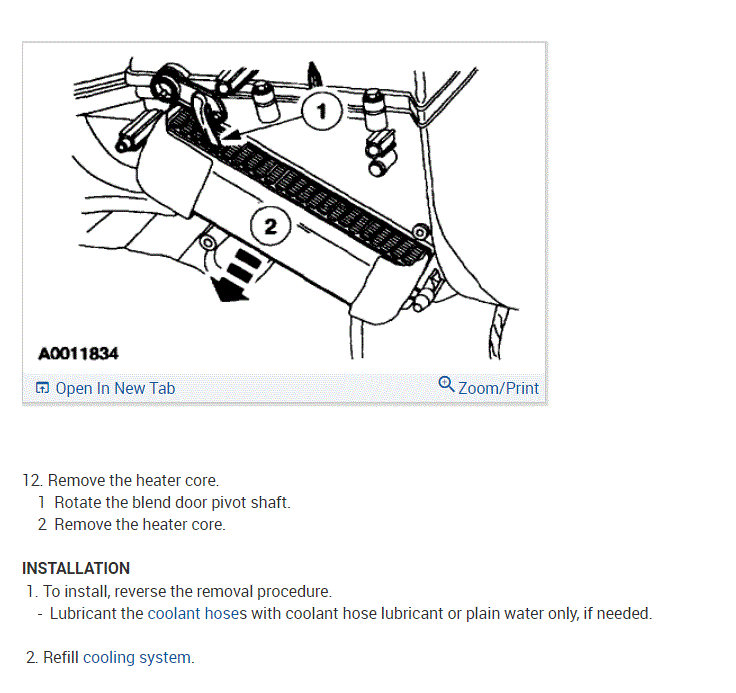 1

2

A0011834

Open In New Tab

Zoom/Print

12. Remove the heater core.
1 Rotate the blend door pivot shaft.
2 Remove the heater core.

INSTALLATION
1. To install, reverse the removal procedure.
- Lubricant the coolant hoses with coolant hose lubricant or plain water only, if needed.

2. Refill cooling system.