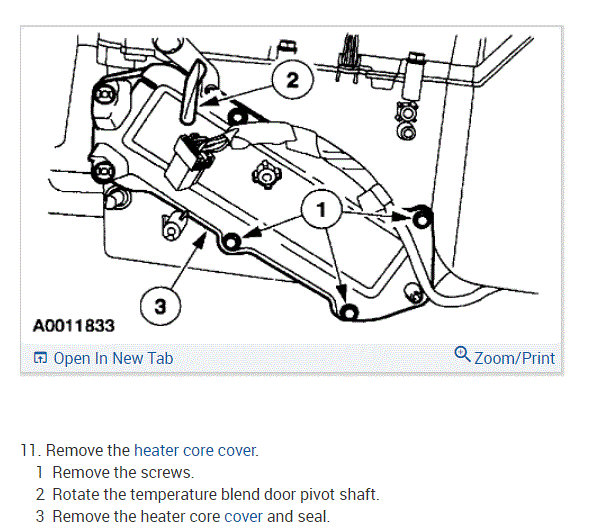 2

1

3

A0011833

Open In New Tab

Zoom/Print

11. Remove the heater core cover.

1 Remove the screws.

2 Rotate the temperature blend door pivot shaft.

3 Remove the heater core cover and seal.