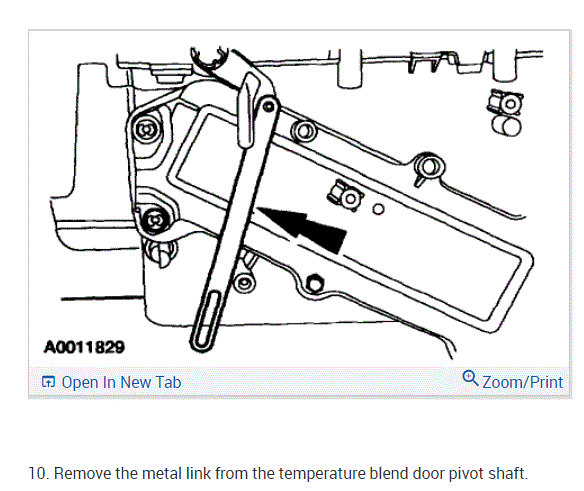 A0011829

Open In New Tab

Zoom/Print

10. Remove the metal link from the temperature blend door pivot shaft.