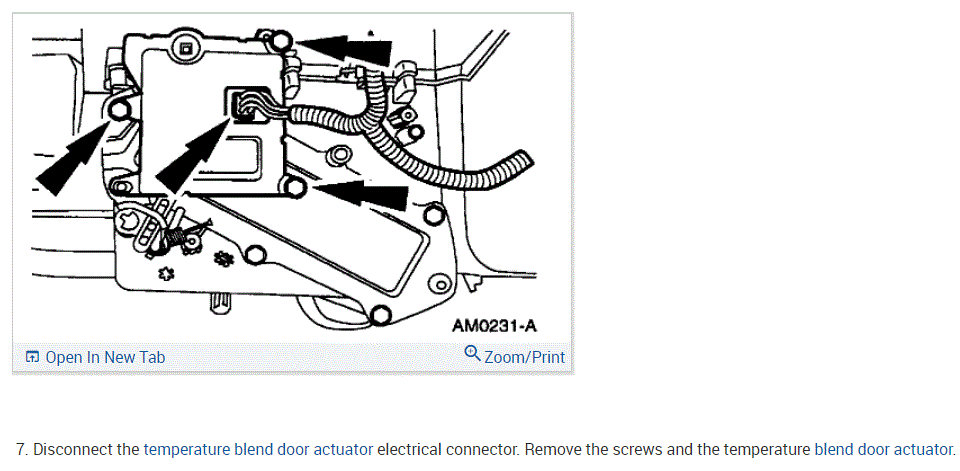 AM0231-A

Open In New Tab

Zoom/Print

7. Disconnect the temperature blend door actuator electrical connector. Remove the screws and the temperature blend door actuator.