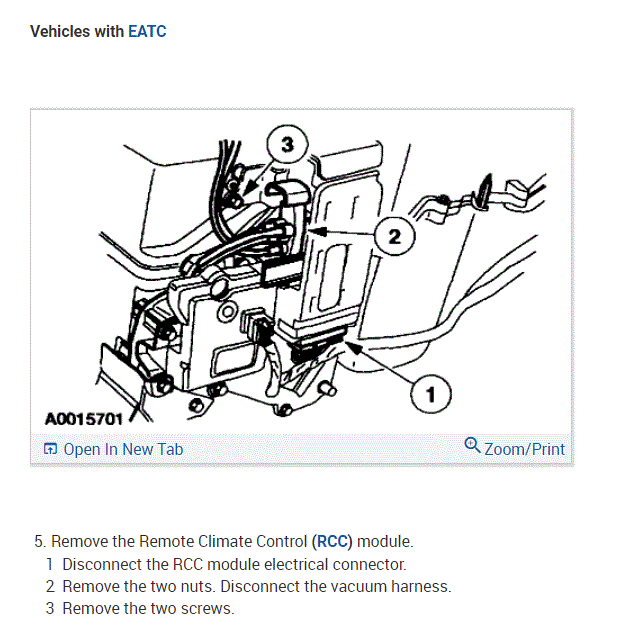 Vehicles with EATC

3

2

1

A0015701

Open In New Tab

Zoom/Print

5. Remove the Remote Climate Control (RCC) module.
1 Disconnect the RCC module electrical connector.
2 Remove the two nuts. Disconnect the vacuum harness.
3 Remove the two screws.