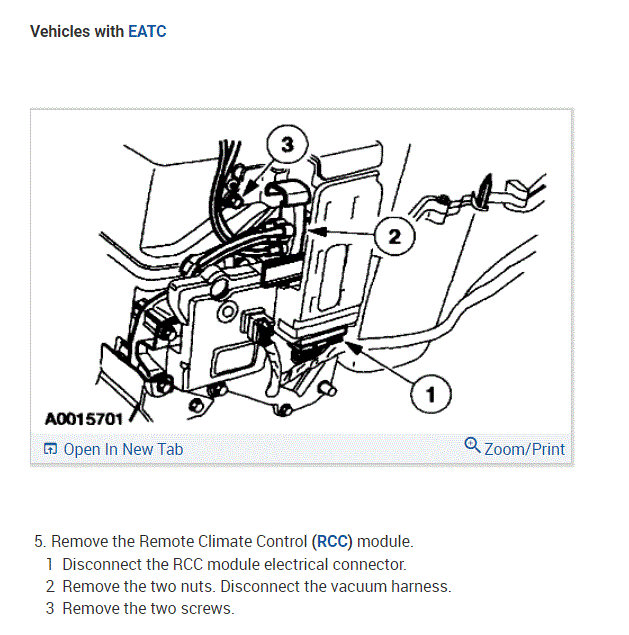 Vehicles with EATC

3

2

1

A0015701

Open In New Tab

Zoom/Print

5. Remove the Remote Climate Control (RCC) module.

1 Disconnect the RCC module electrical connector.

2 Remove the two nuts. Disconnect the vacuum harness.

3 Remove the two screws.