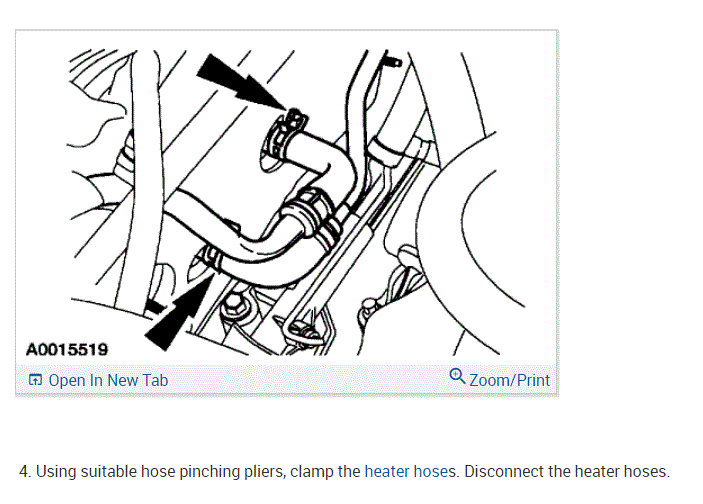 A0015519

Open In New Tab

Zoom/Print

4. Using suitable hose pinching pliers, clamp the heater hoses. Disconnect the heater hoses.