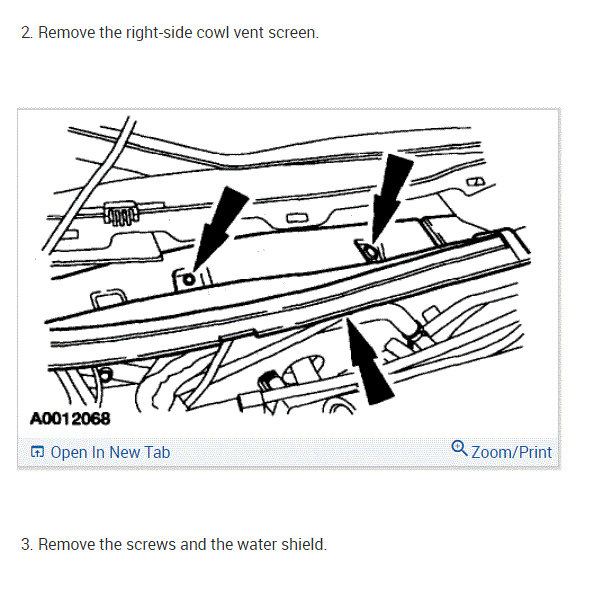 2. Remove the right-side cowl vent screen.

A0012068

Open In New Tab

Zoom/Print

3. Remove the screws and the water shield.