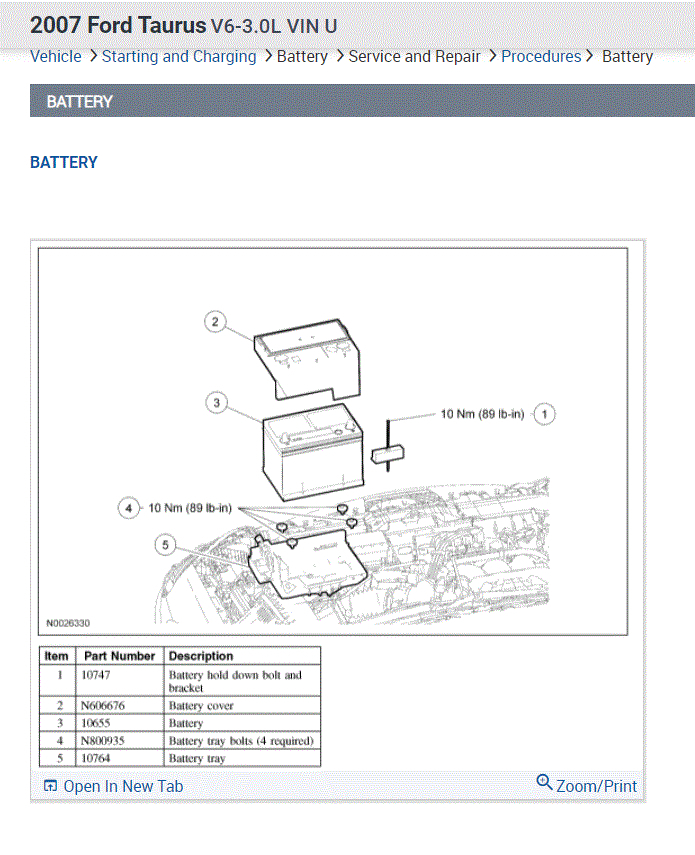 2007 Ford Taurus V6-3.0L VIN U

Vehicle > Starting and Charging > Battery > Service and Repair > Procedures > Battery

BATTERY

BATTERY

2

3

10 Nm (89 lb-in) 1

4 10 Nm (89 lb-in)

5

N0026330

| Item | Part Number | Description |
|---|---|---|
| 1 | 10747 | Battery hold down bolt and bracket |
| 2 | N606676 | Battery cover |
| 3 | 10655 | Battery |
| 4 | N800935 | Battery tray bolts (4 required) |
| 5 | 10764 | Battery tray |

Open In New Tab

Zoom/Print