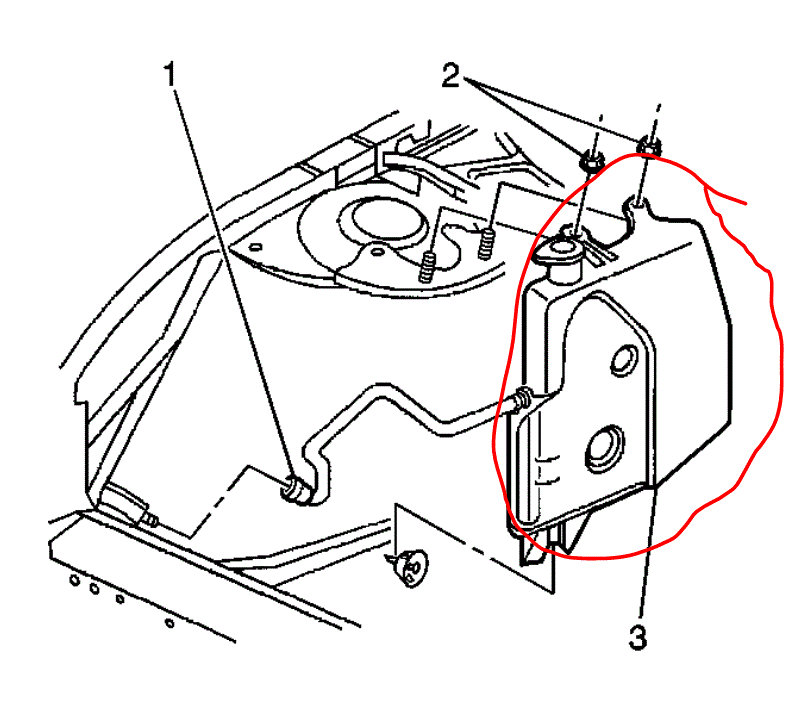 1
2
3