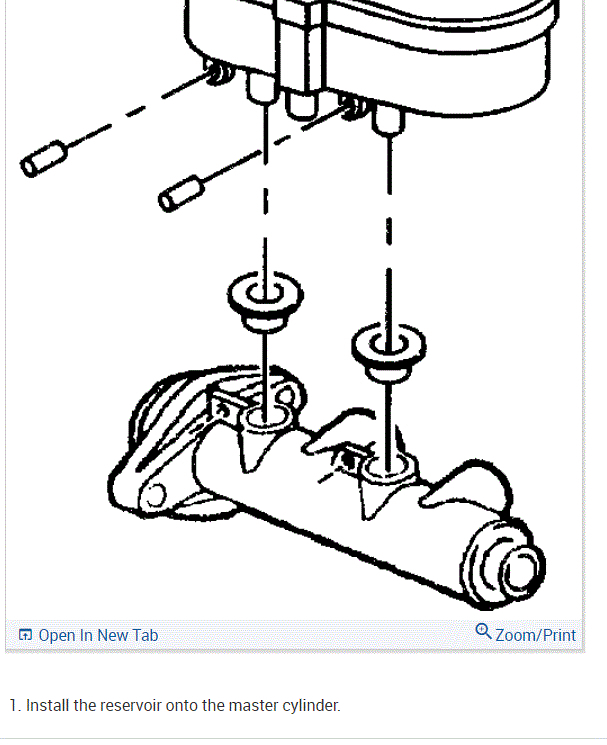 Open In New Tab

Zoom/Print

1. Install the reservoir onto the master cylinder.