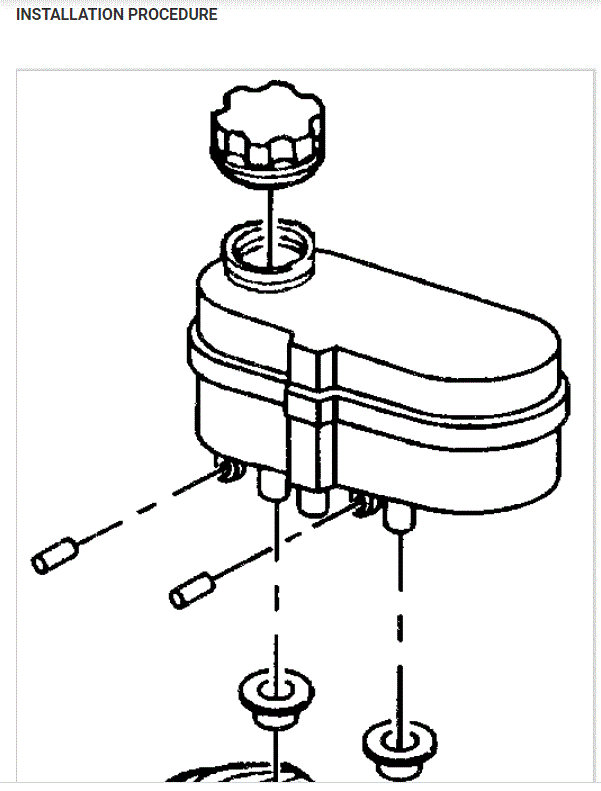 INSTALLATION PROCEDURE