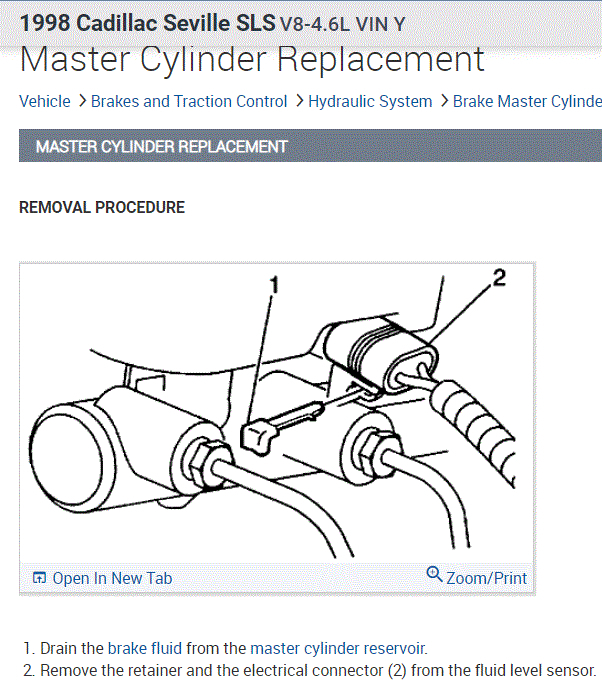 1998 Cadillac Seville SLS V8-4.6L VIN Y

Master Cylinder Replacement

Vehicle > Brakes and Traction Control > Hydraulic System > Brake Master Cylinde

MASTER CYLINDER REPLACEMENT

REMOVAL PROCEDURE

1

2

Open In New Tab

Zoom/Print

1. Drain the brake fluid from the master cylinder reservoir.
2. Remove the retainer and the electrical connector (2) from the fluid level sensor.