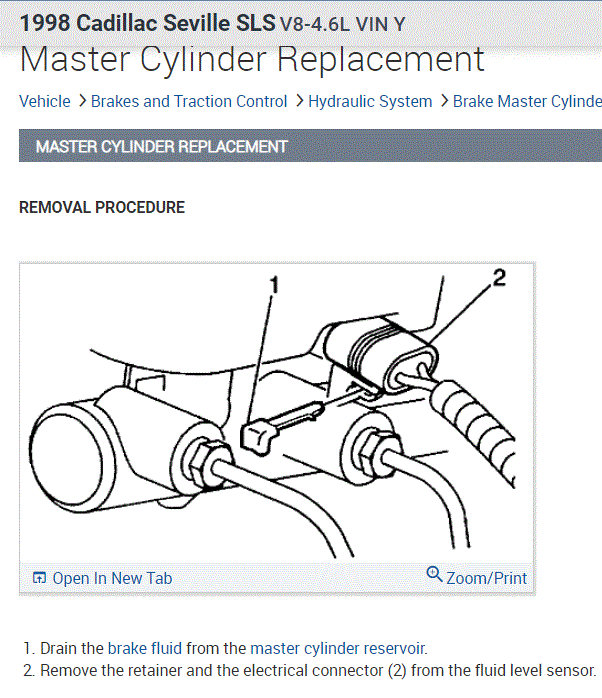 1998 Cadillac Seville SLS V8-4.6L VIN Y

Master Cylinder Replacement

Vehicle > Brakes and Traction Control > Hydraulic System > Brake Master Cylinde

MASTER CYLINDER REPLACEMENT

REMOVAL PROCEDURE

1

2

Open In New Tab

Zoom/Print

1. Drain the brake fluid from the master cylinder reservoir.
2. Remove the retainer and the electrical connector (2) from the fluid level sensor.