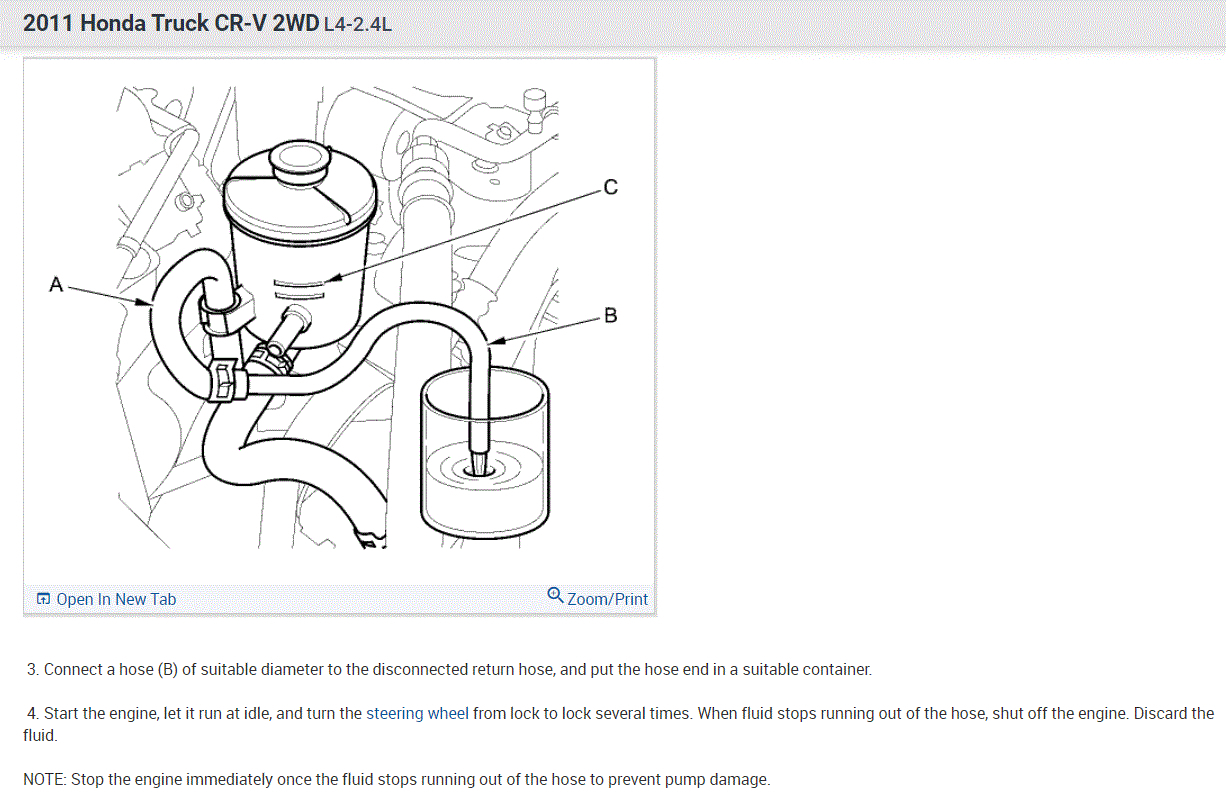 2011 Honda Truck CR-V 2WD L4-2.4L

C

A

B

Open In New Tab

Zoom/Print

3. Connect a hose (B) of suitable diameter to the disconnected return hose, and put the hose end in a suitable container.

4. Start the engine, let it run at idle, and turn the steering wheel from lock to lock several times. When fluid stops running out of the hose, shut off the engine. Discard the fluid.

NOTE: Stop the engine immediately once the fluid stops running out of the hose to prevent pump damage.