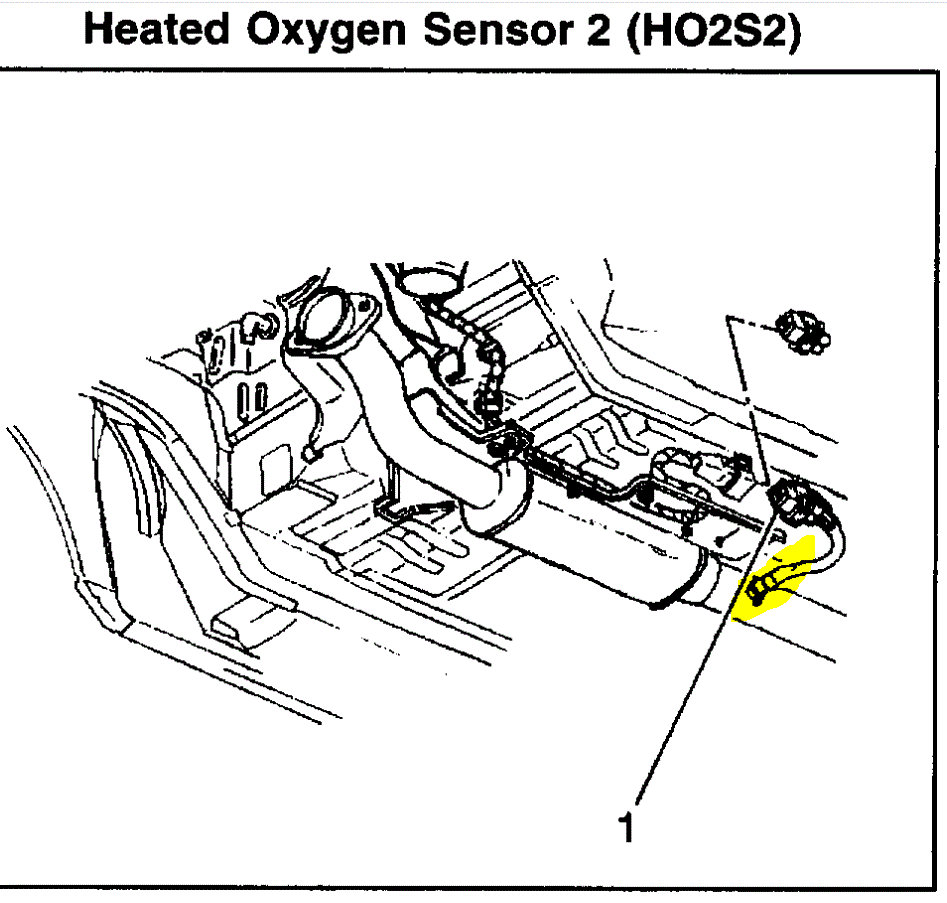 Heated Oxygen Sensor 2 (HO2S2)

1