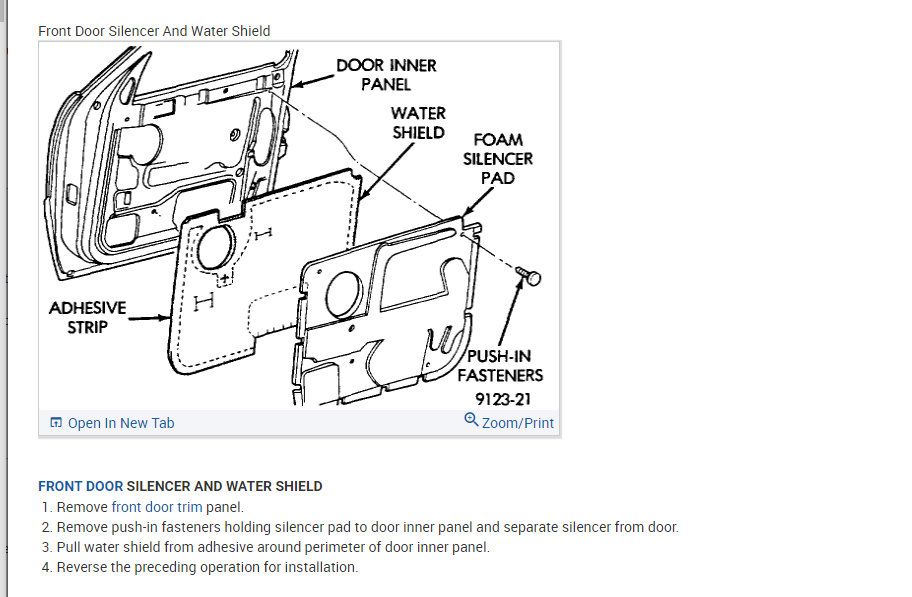 Front Door Silencer And Water Shield

DOOR INNER PANEL

WATER SHIELD

FOAM SILENCER PAD

ADHESIVE STRIP

PUSH-IN FASTENERS

9123-21

Open In New Tab

Zoom/Print

FRONT DOOR SILENCER AND WATER SHIELD

1. Remove front door trim panel.
2. Remove push-in fasteners holding silencer pad to door inner panel and separate silencer from door.
3. Pull water shield from adhesive around perimeter of door inner panel.
4. Reverse the preceding operation for installation.