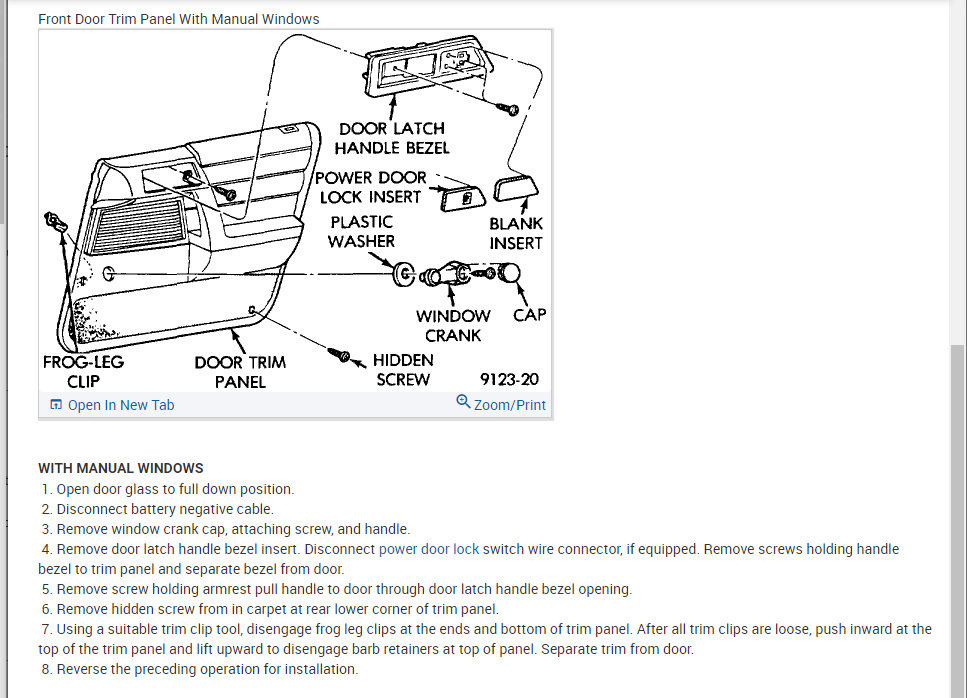 Front Door Trim Panel With Manual Windows

DOOR LATCH HANDLE BEZEL
POWER DOOR LOCK INSERT
PLASTIC WASHER
BLANK INSERT
WINDOW CRANK
CAP
FROG-LEG CLIP
DOOR TRIM PANEL
HIDDEN SCREW
9123-20

Open In New Tab
Zoom/Print

WITH MANUAL WINDOWS
1. Open door glass to full down position.
2. Disconnect battery negative cable.
3. Remove window crank cap, attaching screw, and handle.
4. Remove door latch handle bezel insert. Disconnect power door lock switch wire connector, if equipped. Remove screws holding handle bezel to trim panel and separate bezel from door.
5. Remove screw holding armrest pull handle to door through door latch handle bezel opening.
6. Remove hidden screw from in carpet at rear lower corner of trim panel.
7. Using a suitable trim clip tool, disengage frog leg clips at the ends and bottom of trim panel. After all trim clips are loose, push inward at the top of the trim panel and lift upward to disengage barb retainers at top of panel. Separate trim from door.
8. Reverse the preceding operation for installation.