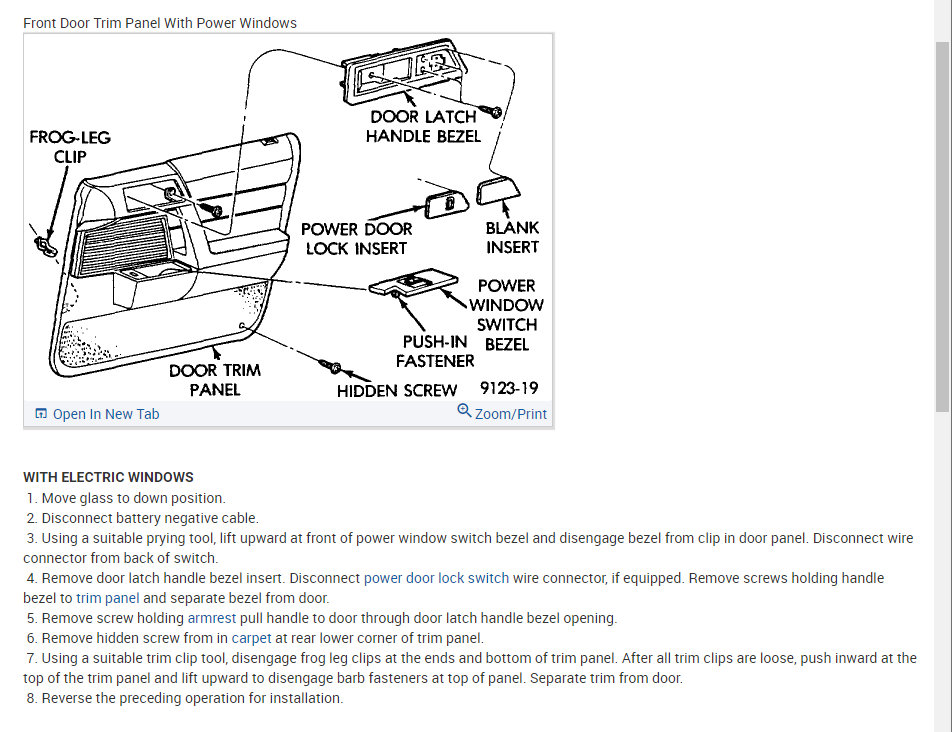 Front Door Trim Panel With Power Windows

FROG-LEG CLIP

DOOR LATCH HANDLE BEZEL

POWER DOOR LOCK INSERT

BLANK INSERT

POWER WINDOW SWITCH BEZEL

PUSH-IN FASTENER

DOOR TRIM PANEL

HIDDEN SCREW

9123-19

Open In New Tab

Zoom/Print

WITH ELECTRIC WINDOWS
1. Move glass to down position.
2. Disconnect battery negative cable.
3. Using a suitable prying tool, lift upward at front of power window switch bezel and disengage bezel from clip in door panel. Disconnect wire connector from back of switch.
4. Remove door latch handle bezel insert. Disconnect power door lock switch wire connector, if equipped. Remove screws holding handle bezel to trim panel and separate bezel from door.
5. Remove screw holding armrest pull handle to door through door latch handle bezel opening.
6. Remove hidden screw from in carpet at rear lower corner of trim panel.
7. Using a suitable trim clip tool, disengage frog leg clips at the ends and bottom of trim panel. After all trim clips are loose, push inward at the top of the trim panel and lift upward to disengage barb fasteners at top of panel. Separate trim from door.
8. Reverse the preceding operation for installation.