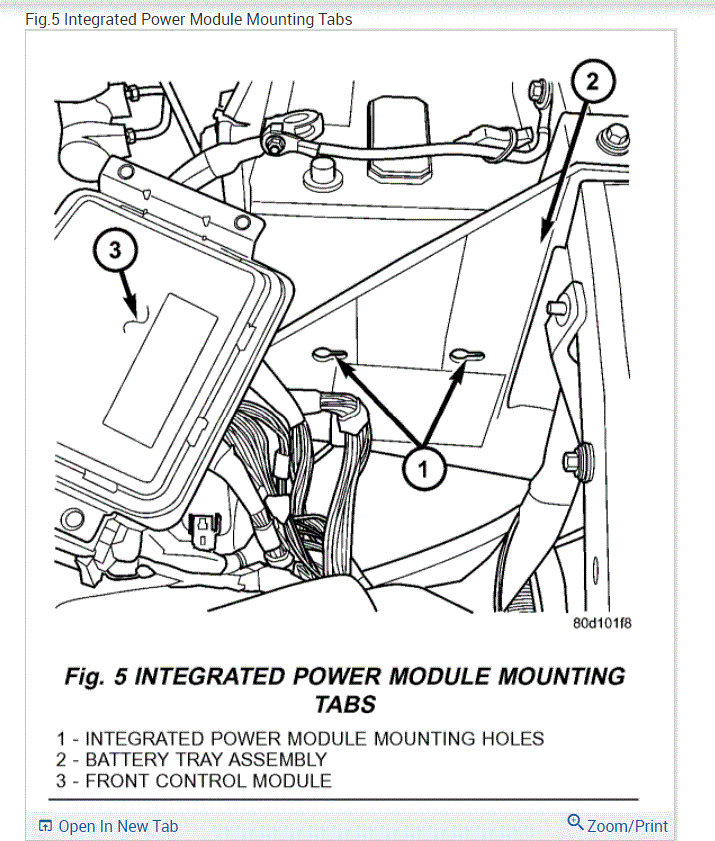 Fig.5 Integrated Power Module Mounting Tabs

2

3

1

80d101f8

Fig. 5 INTEGRATED POWER MODULE MOUNTING TABS

1 - INTEGRATED POWER MODULE MOUNTING HOLES
2 - BATTERY TRAY ASSEMBLY
3 - FRONT CONTROL MODULE

Open In New Tab

Zoom/Print