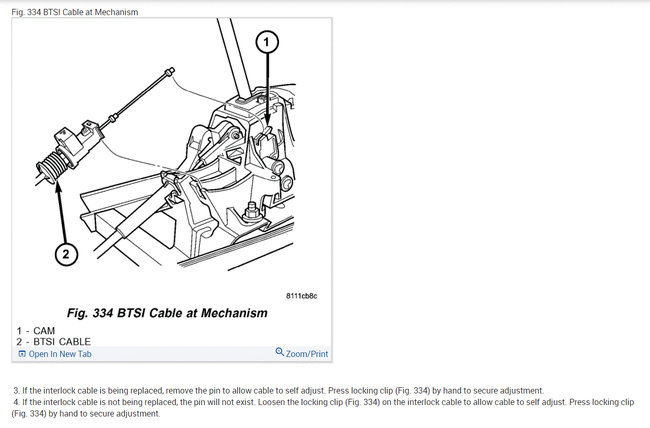 Fig. 334 BTSI Cable at Mechanism

1

2

8111cb8c

Fig. 334 BTSI Cable at Mechanism

1 - CAM
2 - BTSI CABLE

Open In New Tab

Zoom/Print

3. If the interlock cable is being replaced, remove the pin to allow cable to self adjust. Press locking clip (Fig. 334) by hand to secure adjustment.
4. If the interlock cable is not being replaced, the pin will not exist. Loosen the locking clip (Fig. 334) on the interlock cable to allow cable to self adjust. Press locking clip (Fig. 334) by hand to secure adjustment.