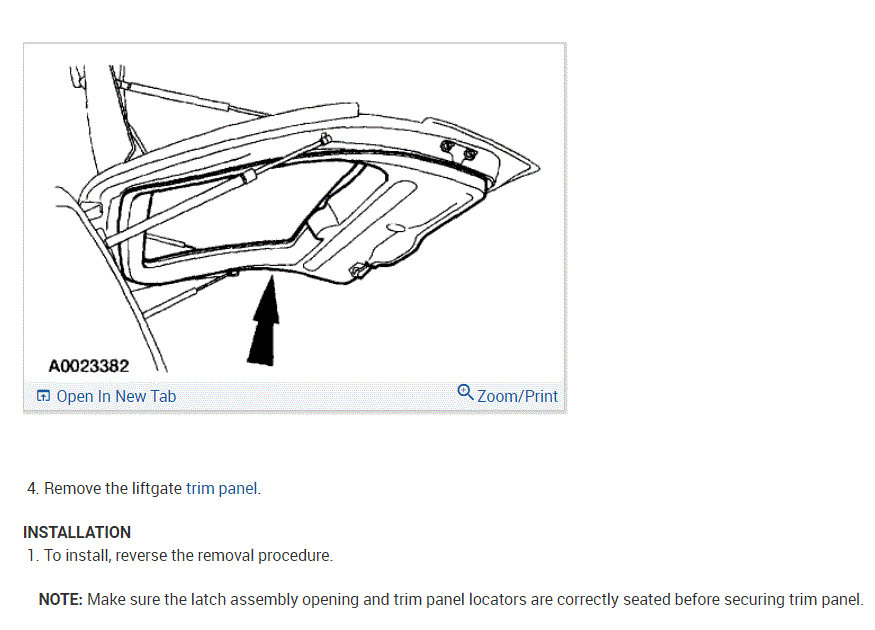 A0023382

Open In New Tab

Zoom/Print

4. Remove the liftgate trim panel.

INSTALLATION

1. To install, reverse the removal procedure.

NOTE: Make sure the latch assembly opening and trim panel locators are correctly seated before securing trim panel.