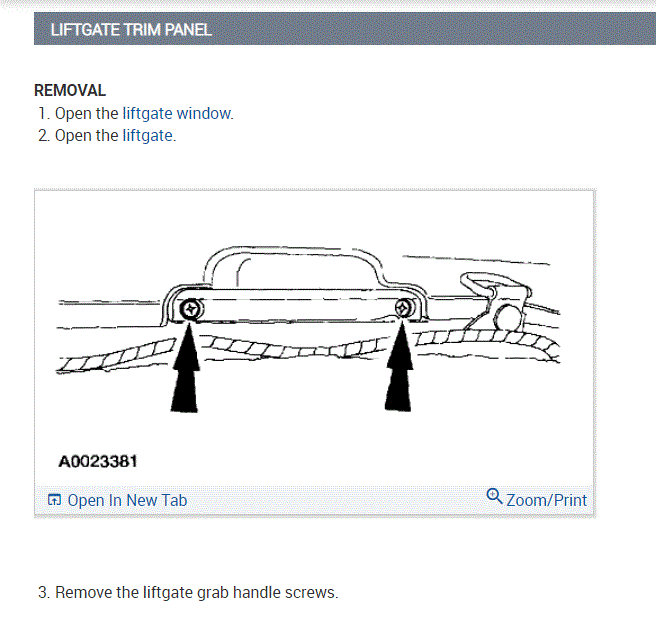 LIFTGATE TRIM PANEL

REMOVAL

1. Open the liftgate window.
2. Open the liftgate.

A0023381

Open In New Tab

Zoom/Print

3. Remove the liftgate grab handle screws.