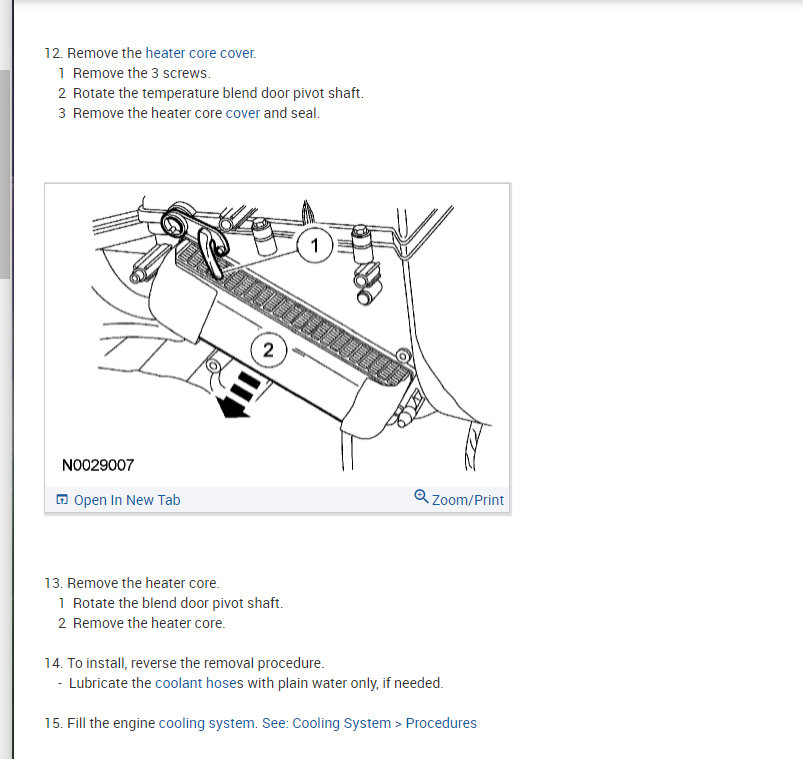 12. Remove the heater core cover.
1 Remove the 3 screws.
2 Rotate the temperature blend door pivot shaft.
3 Remove the heater core cover and seal.

1

2

N0029007

Open In New Tab

Zoom/Print

13. Remove the heater core.
1 Rotate the blend door pivot shaft.
2 Remove the heater core.

14. To install, reverse the removal procedure.
- Lubricate the coolant hoses with plain water only, if needed.

15. Fill the engine cooling system. See: Cooling System > Procedures