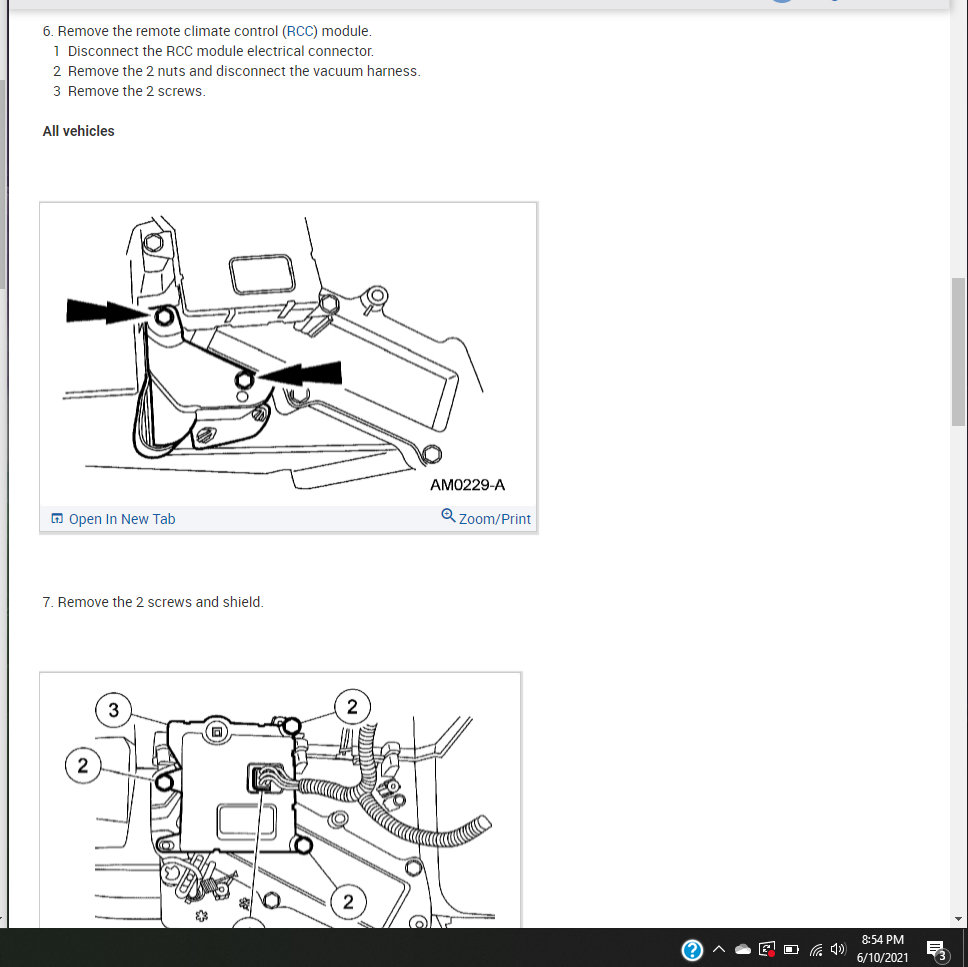 6. Remove the remote climate control (RCC) module.
1 Disconnect the RCC module electrical connector.
2 Remove the 2 nuts and disconnect the vacuum harness.
3 Remove the 2 screws.

All vehicles

AM0229-A

Open In New Tab

Zoom/Print

7. Remove the 2 screws and shield.

3

2

2

2

8:54 PM
6/10/2021

3