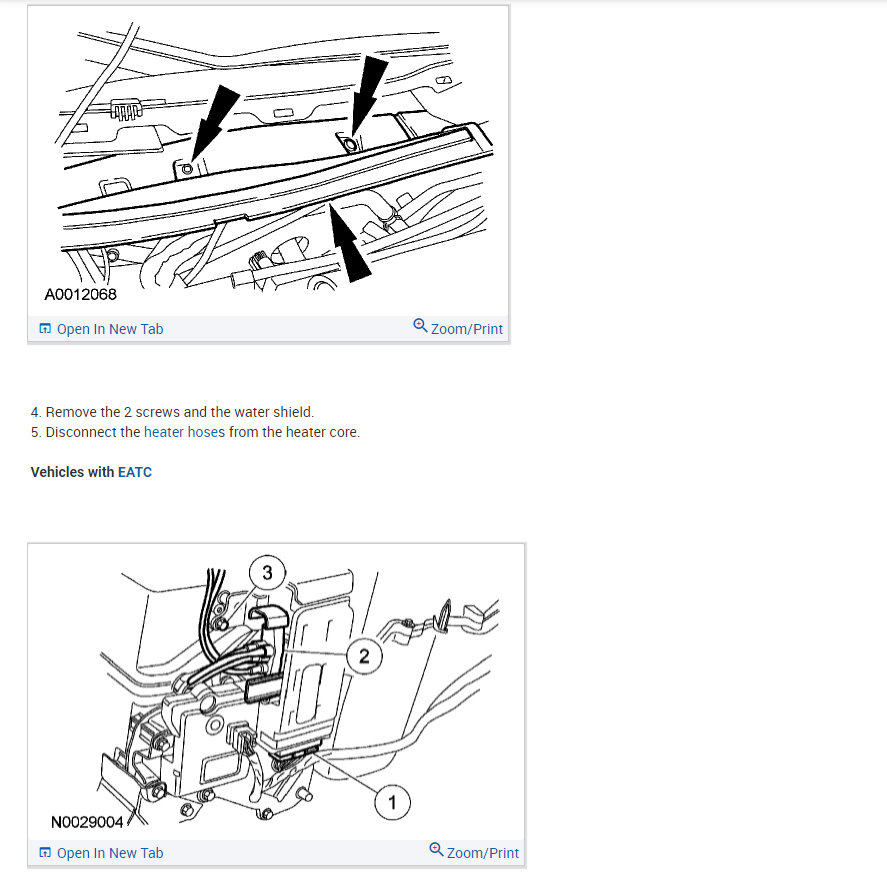 A0012068

Open In New Tab

Zoom/Print

4. Remove the 2 screws and the water shield.
5. Disconnect the heater hoses from the heater core.

Vehicles with EATC

3

2

1

N0029004

Open In New Tab

Zoom/Print