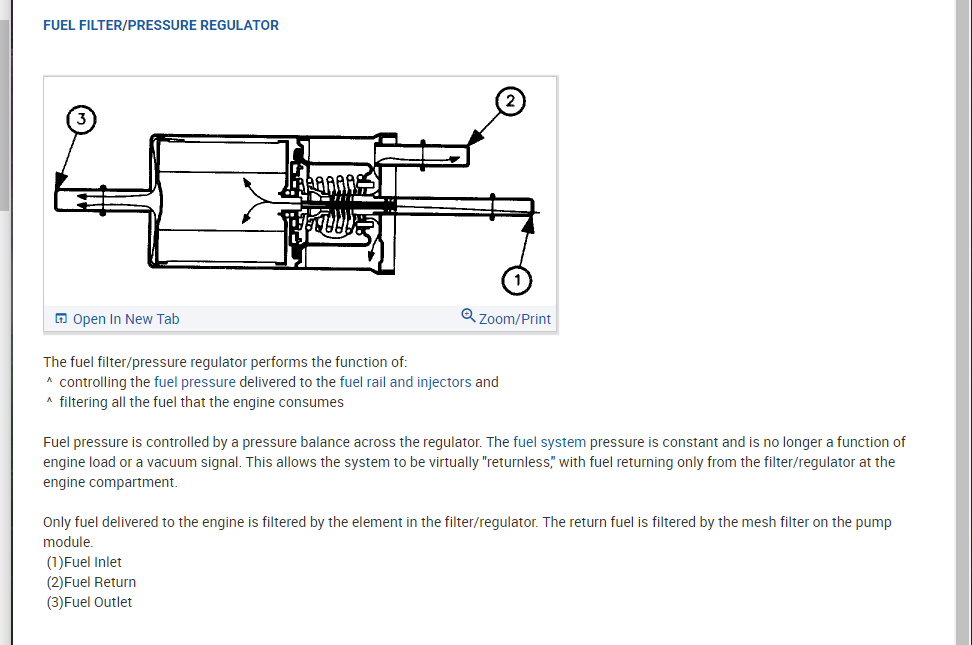 FUEL FILTER/PRESSURE REGULATOR

3

2

1

Open In New Tab

Zoom/Print

The fuel filter/pressure regulator performs the function of:
^ controlling the fuel pressure delivered to the fuel rail and injectors and
^ filtering all the fuel that the engine consumes

Fuel pressure is controlled by a pressure balance across the regulator. The fuel system pressure is constant and is no longer a function of engine load or a vacuum signal. This allows the system to be virtually "returnless," with fuel returning only from the filter/regulator at the engine compartment.

Only fuel delivered to the engine is filtered by the element in the filter/regulator. The return fuel is filtered by the mesh filter on the pump module.
(1)Fuel Inlet
(2)Fuel Return
(3)Fuel Outlet