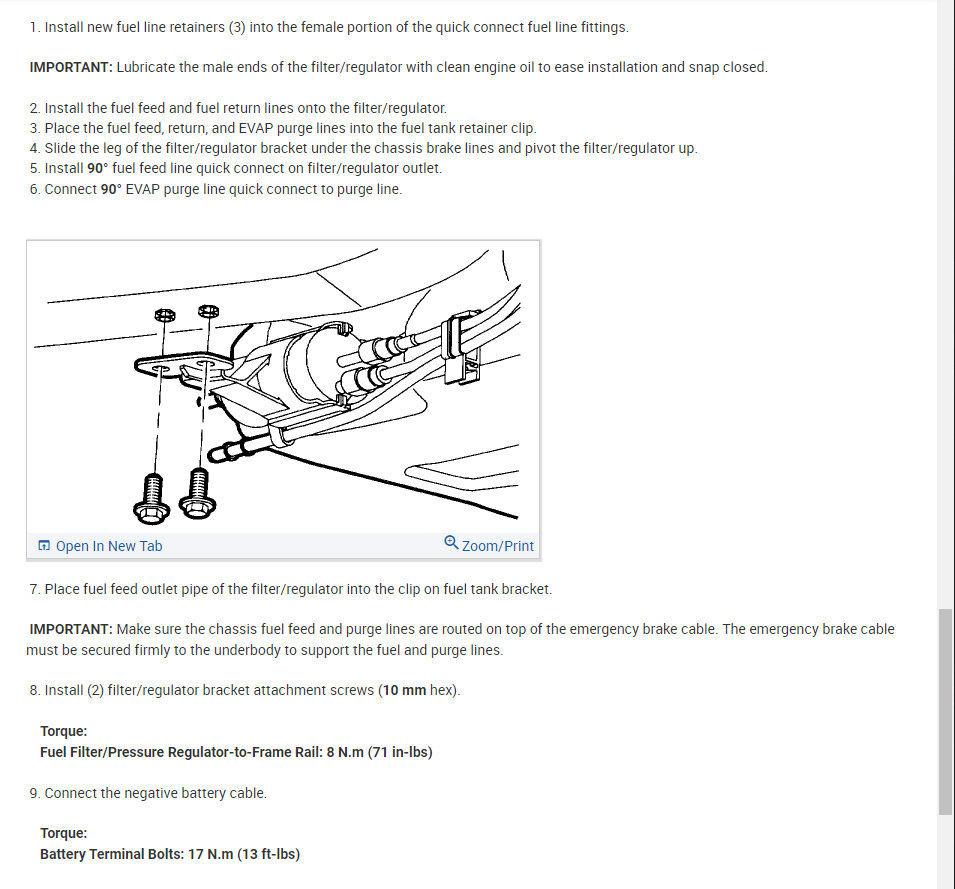 1. Install new fuel line retainers (3) into the female portion of the quick connect fuel line fittings.

IMPORTANT: Lubricate the male ends of the filter/regulator with clean engine oil to ease installation and snap closed.

2. Install the fuel feed and fuel return lines onto the filter/regulator.
3. Place the fuel feed, return, and EVAP purge lines into the fuel tank retainer clip.
4. Slide the leg of the filter/regulator bracket under the chassis brake lines and pivot the filter/regulator up.
5. Install 90° fuel feed line quick connect on filter/regulator outlet.
6. Connect 90° EVAP purge line quick connect to purge line.

Open In New Tab
Zoom/Print

7. Place fuel feed outlet pipe of the filter/regulator into the clip on fuel tank bracket.

IMPORTANT: Make sure the chassis fuel feed and purge lines are routed on top of the emergency brake cable. The emergency brake cable must be secured firmly to the underbody to support the fuel and purge lines.

8. Install (2) filter/regulator bracket attachment screws (10 mm hex).

Torque:
Fuel Filter/Pressure Regulator-to-Frame Rail: 8 N.m (71 in-lbs)

9. Connect the negative battery cable.

Torque:
Battery Terminal Bolts: 17 N.m (13 ft-lbs)