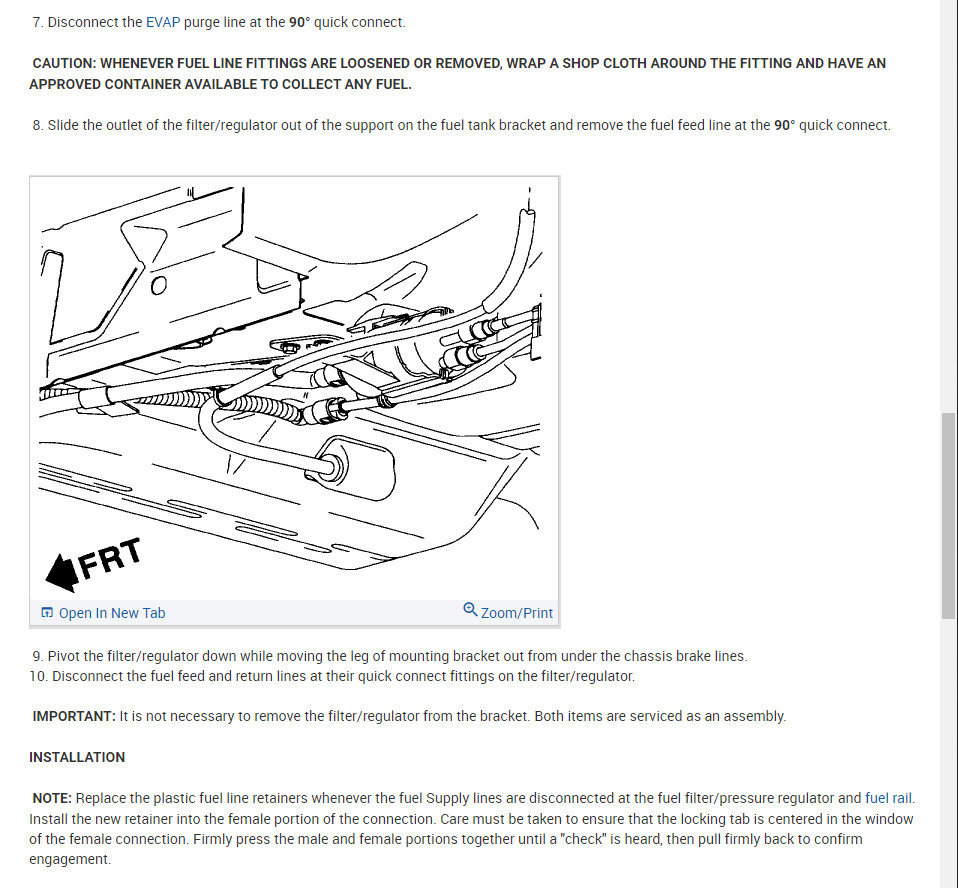 7. Disconnect the EVAP purge line at the 90° quick connect.

CAUTION: WHENEVER FUEL LINE FITTINGS ARE LOOSENED OR REMOVED, WRAP A SHOP CLOTH AROUND THE FITTING AND HAVE AN APPROVED CONTAINER AVAILABLE TO COLLECT ANY FUEL.

8. Slide the outlet of the filter/regulator out of the support on the fuel tank bracket and remove the fuel feed line at the 90° quick connect.

FRT

Open In New Tab

Zoom/Print

9. Pivot the filter/regulator down while moving the leg of mounting bracket out from under the chassis brake lines.
10. Disconnect the fuel feed and return lines at their quick connect fittings on the filter/regulator.

IMPORTANT: It is not necessary to remove the filter/regulator from the bracket. Both items are serviced as an assembly.

INSTALLATION

NOTE: Replace the plastic fuel line retainers whenever the fuel Supply lines are disconnected at the fuel filter/pressure regulator and fuel rail. Install the new retainer into the female portion of the connection. Care must be taken to ensure that the locking tab is centered in the window of the female connection. Firmly press the male and female portions together until a "check" is heard, then pull firmly back to confirm engagement.