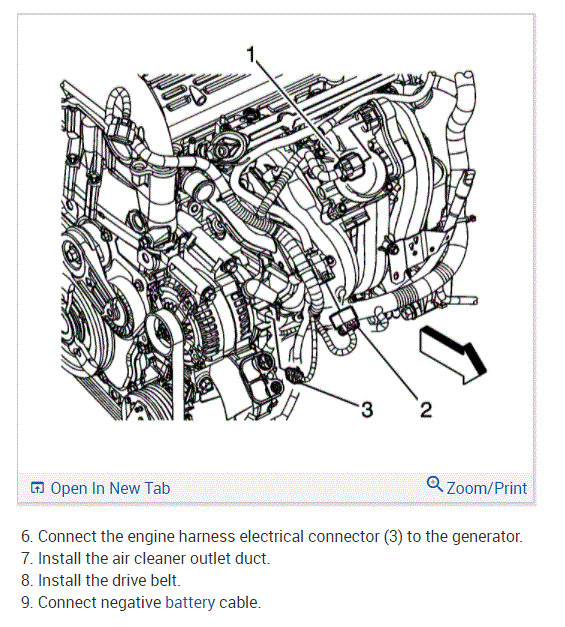 1

3

2

Open In New Tab

Zoom/Print

6. Connect the engine harness electrical connector (3) to the generator.
7. Install the air cleaner outlet duct.
8. Install the drive belt.
9. Connect negative battery cable.