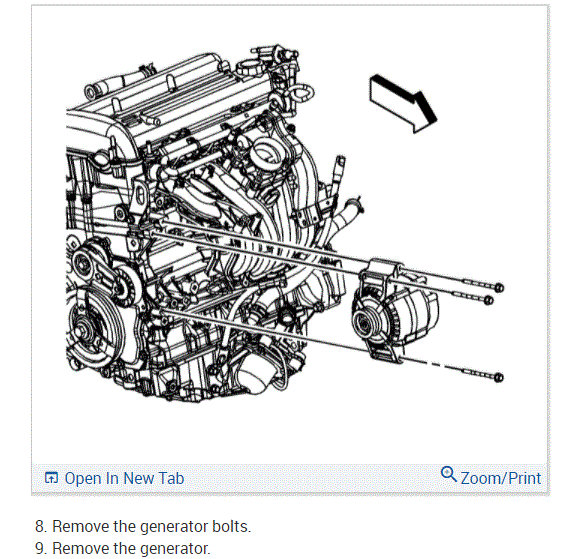 Open In New Tab
Zoom/Print

8. Remove the generator bolts.
9. Remove the generator.