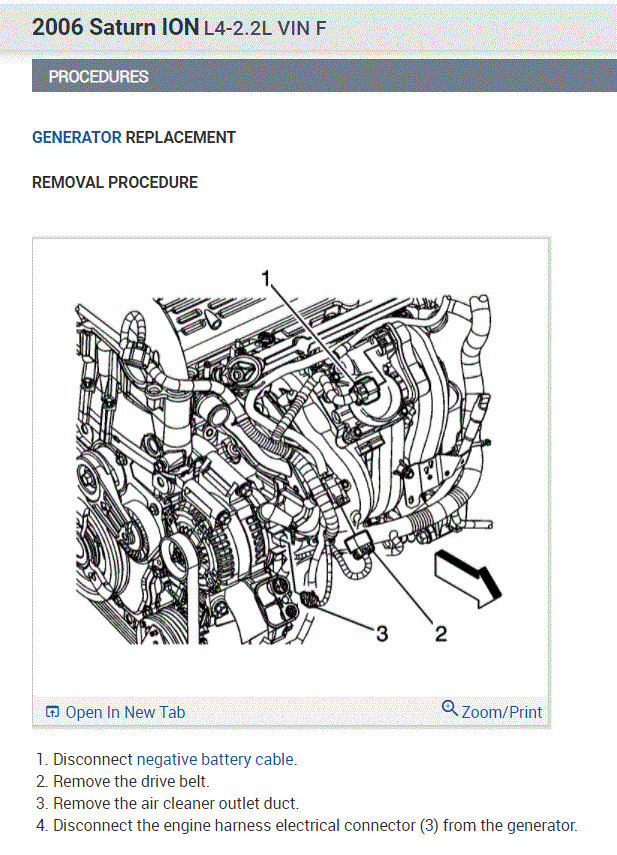 2006 Saturn ION L4-2.2L VIN F

PROCEDURES

GENERATOR REPLACEMENT

REMOVAL PROCEDURE

1

3

2

Open In New Tab

Zoom/Print

1. Disconnect negative battery cable.
2. Remove the drive belt.
3. Remove the air cleaner outlet duct.
4. Disconnect the engine harness electrical connector (3) from the generator.