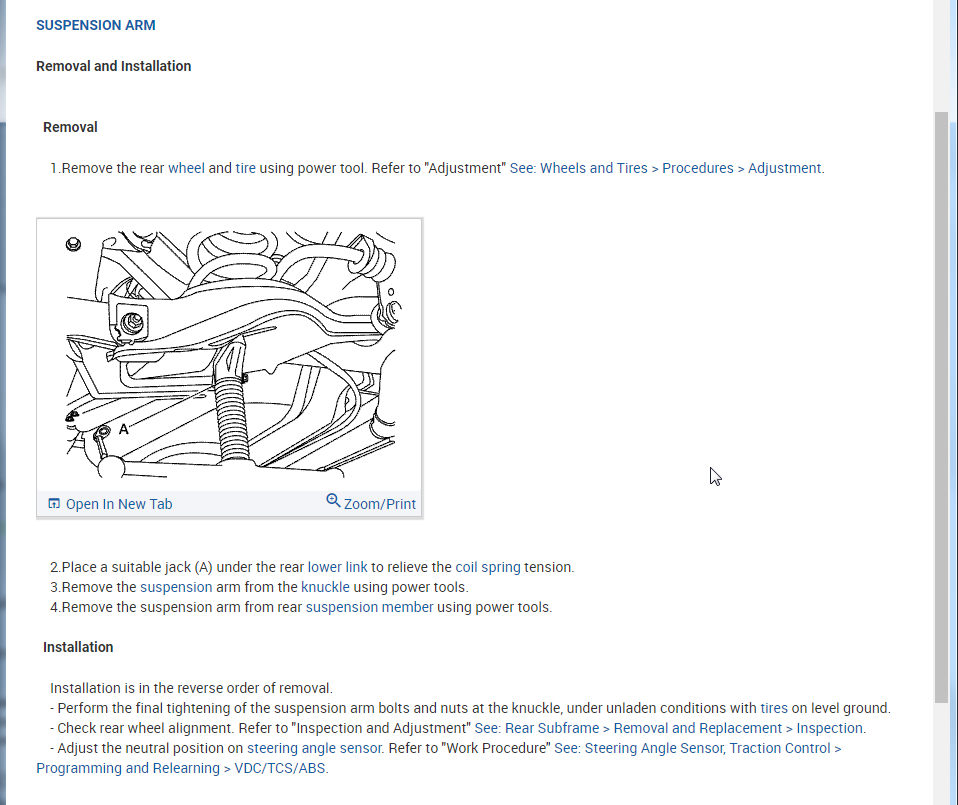 SUSPENSION ARM

Removal and Installation

Removal

1.Remove the rear wheel and tire using power tool. Refer to "Adjustment" See: Wheels and Tires > Procedures > Adjustment.

A

Open In New Tab
Zoom/Print

2.Place a suitable jack (A) under the rear lower link to relieve the coil spring tension.
3.Remove the suspension arm from the knuckle using power tools.
4.Remove the suspension arm from rear suspension member using power tools.

Installation

Installation is in the reverse order of removal.
- Perform the final tightening of the suspension arm bolts and nuts at the knuckle, under unladen conditions with tires on level ground.
- Check rear wheel alignment. Refer to "Inspection and Adjustment" See: Rear Subframe > Removal and Replacement > Inspection.
- Adjust the neutral position on steering angle sensor. Refer to "Work Procedure" See: Steering Angle Sensor, Traction Control > Programming and Relearning > VDC/TCS/ABS.