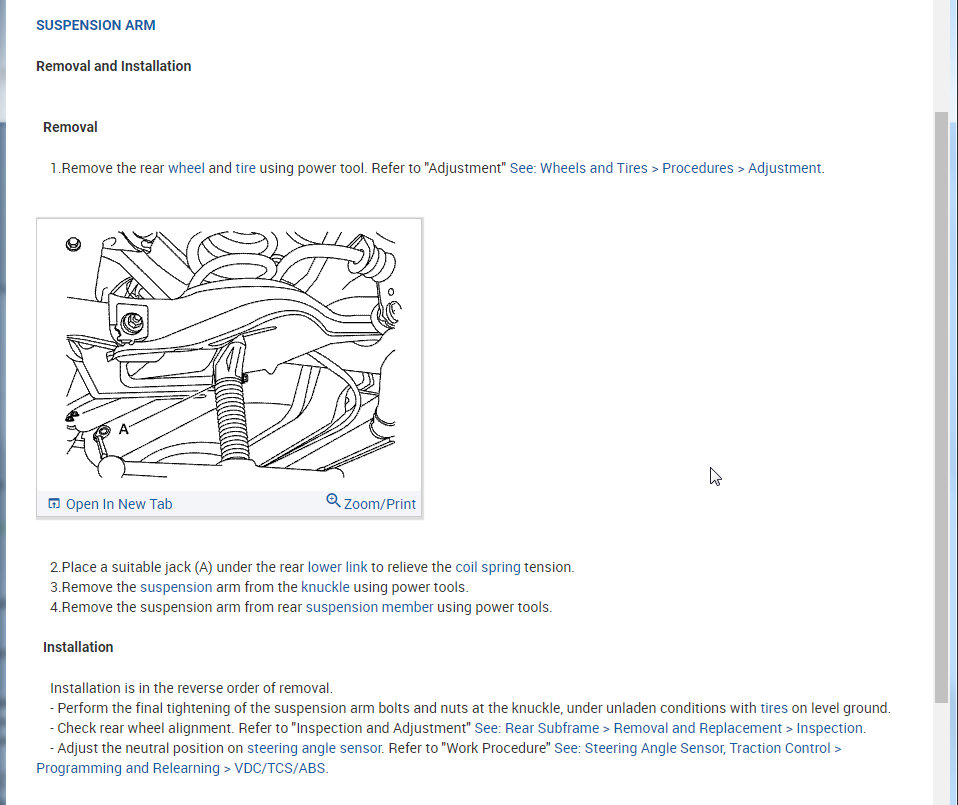 SUSPENSION ARM

Removal and Installation

Removal

1.Remove the rear wheel and tire using power tool. Refer to "Adjustment" See: Wheels and Tires > Procedures > Adjustment.

A

Open In New Tab

Zoom/Print

2.Place a suitable jack (A) under the rear lower link to relieve the coil spring tension.
3.Remove the suspension arm from the knuckle using power tools.
4.Remove the suspension arm from rear suspension member using power tools.

Installation

Installation is in the reverse order of removal.
- Perform the final tightening of the suspension arm bolts and nuts at the knuckle, under unladen conditions with tires on level ground.
- Check rear wheel alignment. Refer to "Inspection and Adjustment" See: Rear Subframe > Removal and Replacement > Inspection.
- Adjust the neutral position on steering angle sensor. Refer to "Work Procedure" See: Steering Angle Sensor, Traction Control > Programming and Relearning > VDC/TCS/ABS.