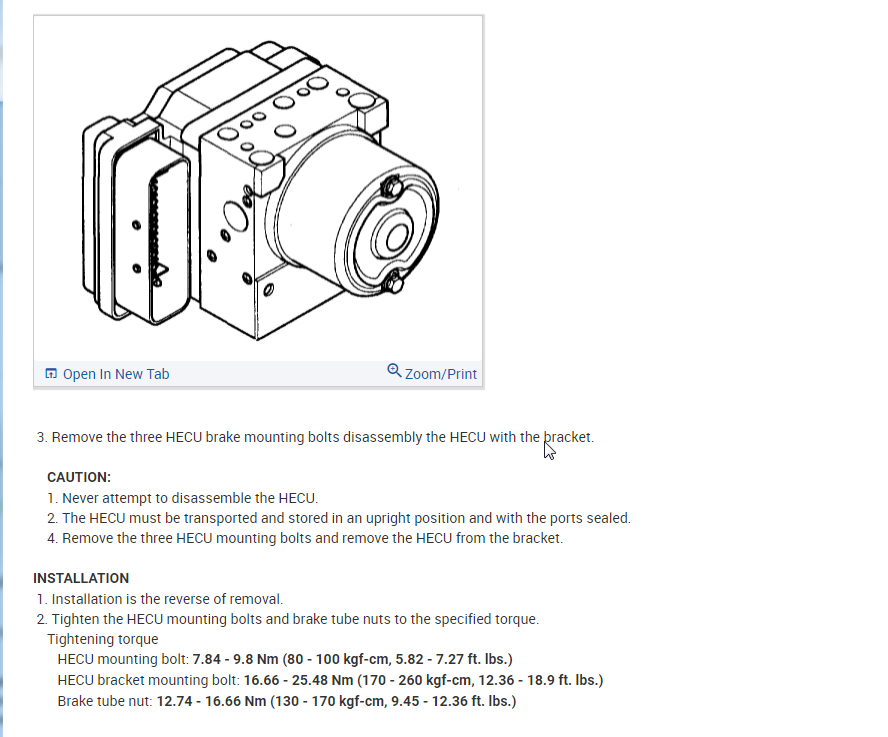 Open In New Tab

Zoom/Print

3. Remove the three HECU brake mounting bolts disassembly the HECU with the bracket.

CAUTION:
1. Never attempt to disassemble the HECU.
2. The HECU must be transported and stored in an upright position and with the ports sealed.
4. Remove the three HECU mounting bolts and remove the HECU from the bracket.

INSTALLATION
1. Installation is the reverse of removal.
2. Tighten the HECU mounting bolts and brake tube nuts to the specified torque.
Tightening torque
HECU mounting bolt: 7.84 - 9.8 Nm (80 - 100 kgf-cm, 5.82 - 7.27 ft. lbs.)
HECU bracket mounting bolt: 16.66 - 25.48 Nm (170 - 260 kgf-cm, 12.36 - 18.9 ft. lbs.)
Brake tube nut: 12.74 - 16.66 Nm (130 - 170 kgf-cm, 9.45 - 12.36 ft. lbs.)