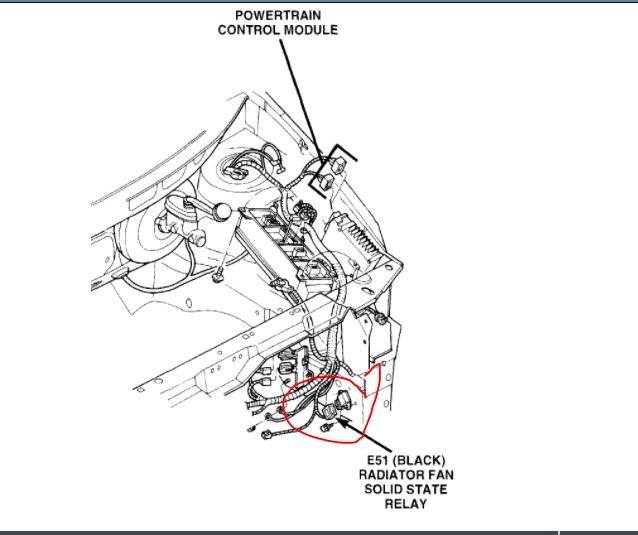 POWERTRAIN
CONTROL MODULE

E51 (BLACK)
RADIATOR FAN
SOLID STATE
RELAY