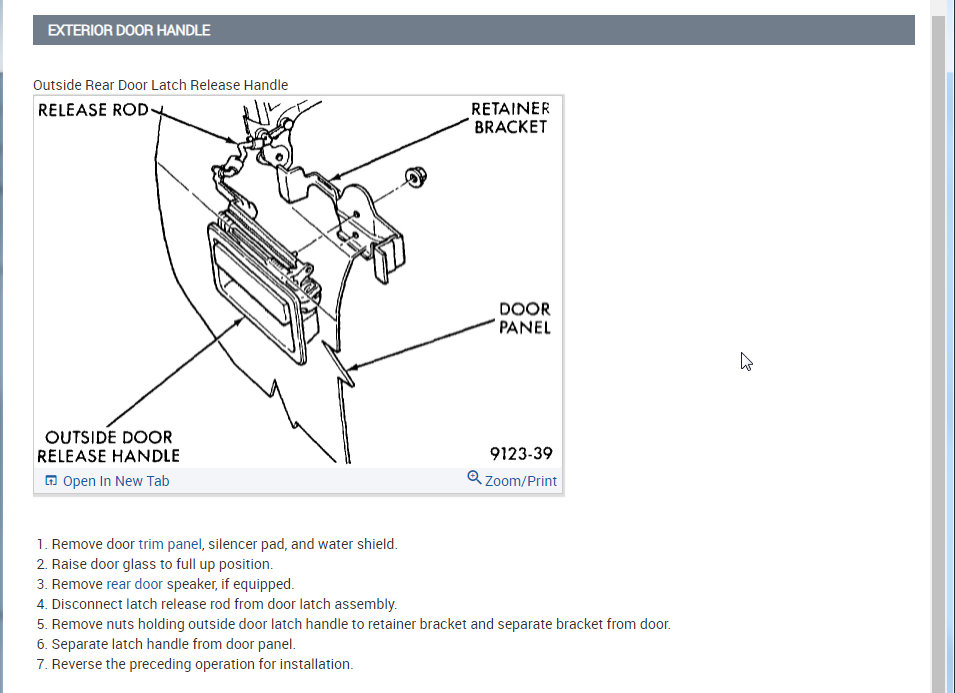 EXTERIOR DOOR HANDLE

Outside Rear Door Latch Release Handle

RELEASE ROD

RETAINER BRACKET

DOOR PANEL

OUTSIDE DOOR RELEASE HANDLE

9123-39

Open In New Tab

Zoom/Print

1. Remove door trim panel, silencer pad, and water shield.
2. Raise door glass to full up position.
3. Remove rear door speaker, if equipped.
4. Disconnect latch release rod from door latch assembly.
5. Remove nuts holding outside door latch handle to retainer bracket and separate bracket from door.
6. Separate latch handle from door panel.
7. Reverse the preceding operation for installation.