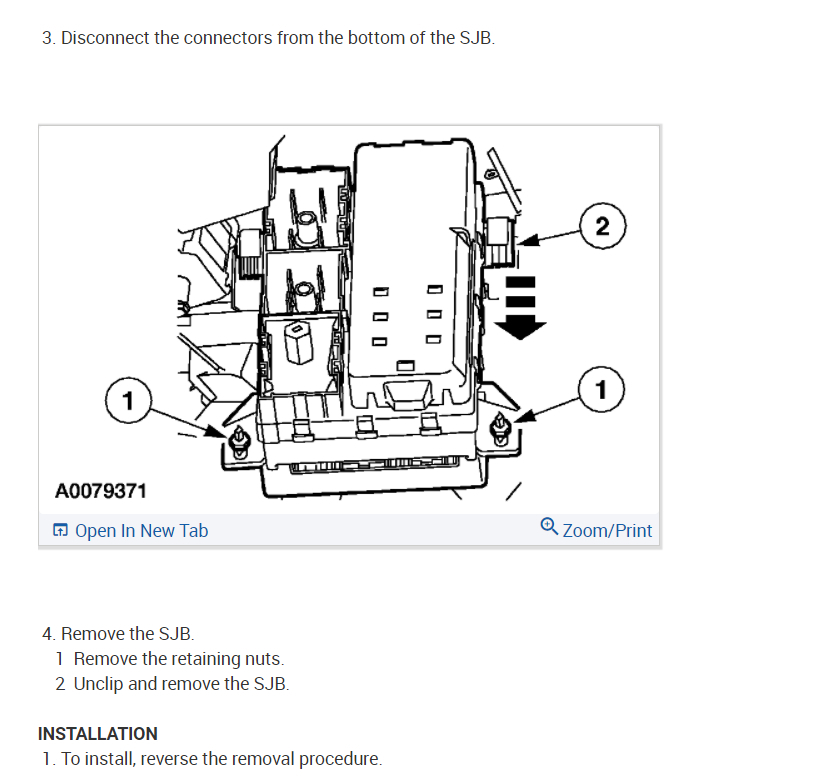 3. Disconnect the connectors from the bottom of the SJB.

2

1

1

A0079371

Open In New Tab

Zoom/Print

4. Remove the SJB.
1 Remove the retaining nuts.
2 Unclip and remove the SJB.

INSTALLATION
1. To install, reverse the removal procedure.