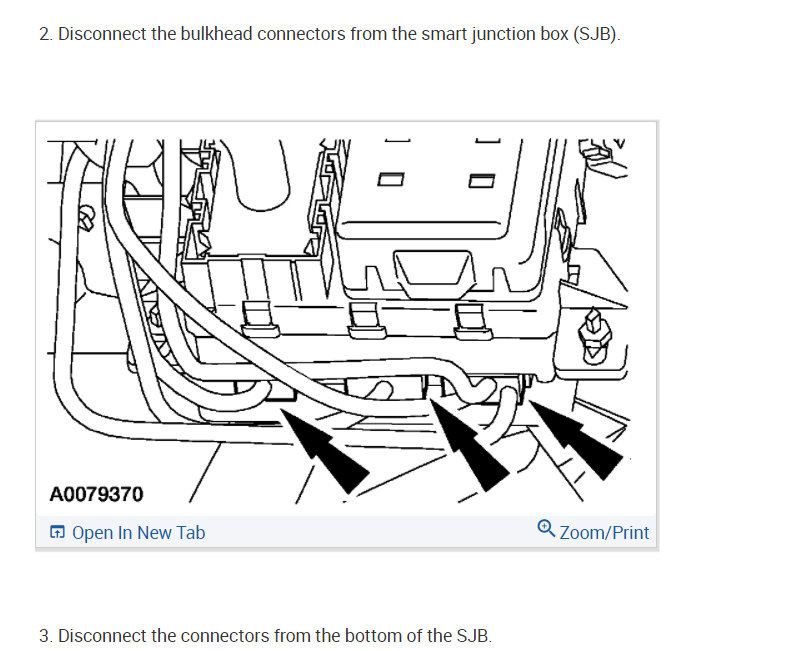 2. Disconnect the bulkhead connectors from the smart junction box (SJB).

A0079370

Open In New Tab

Zoom/Print

3. Disconnect the connectors from the bottom of the SJB.