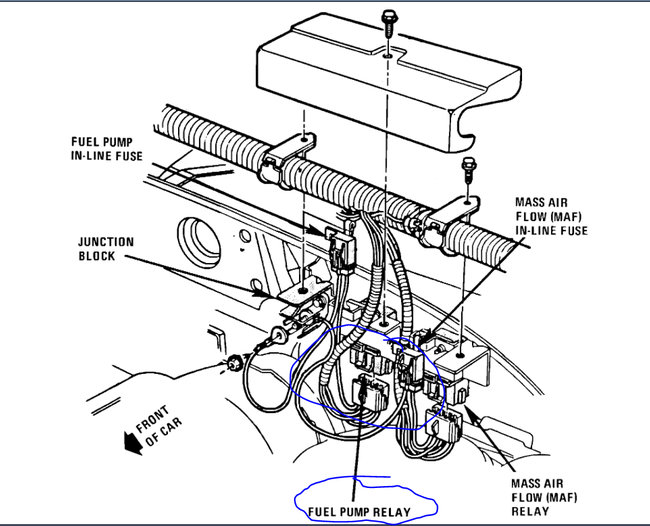 FUEL PUMP IN-LINE FUSE

MASS AIR FLOW (MAF) IN-LINE FUSE

JUNCTION BLOCK

FRONT OF CAR

MASS AIR FLOW (MAF) RELAY

FUEL PUMP RELAY