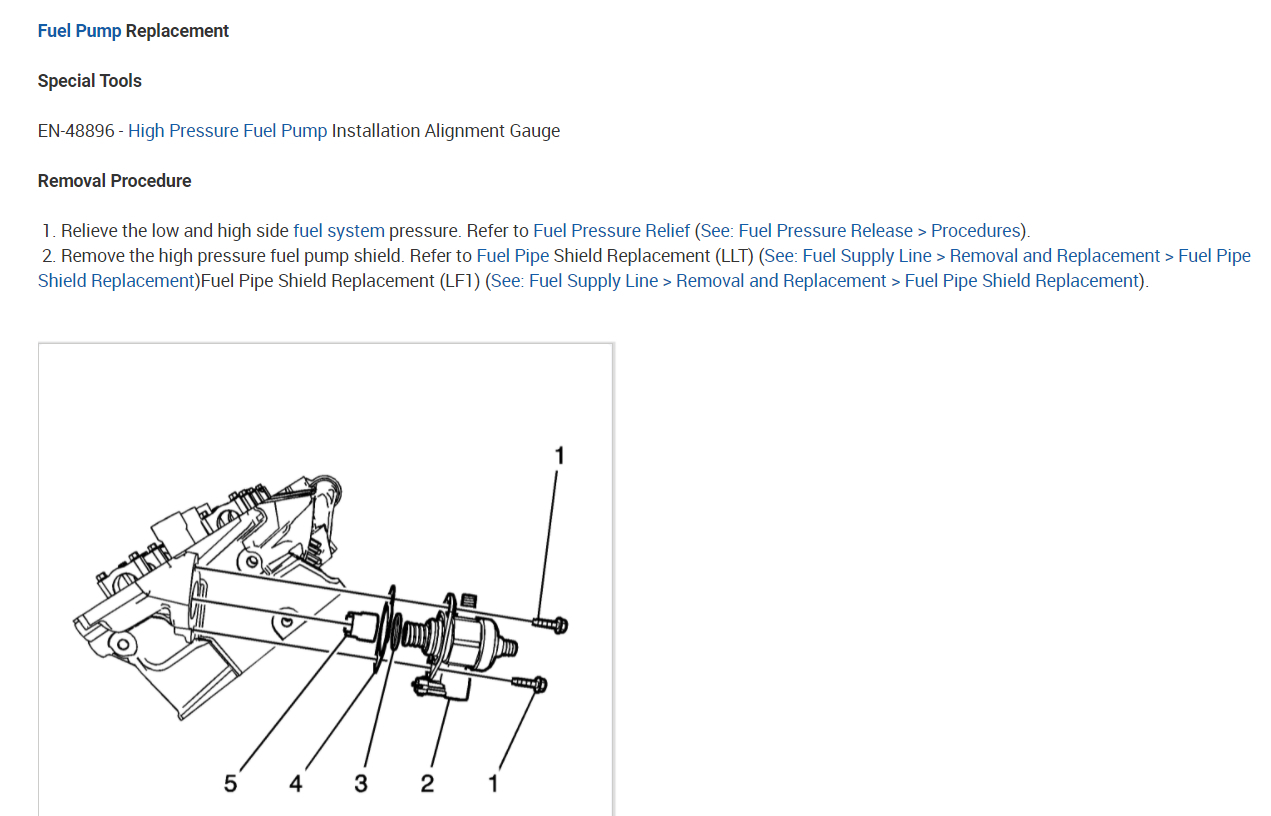 Fuel Pump Replacement

Special Tools

EN-48896 - High Pressure Fuel Pump Installation Alignment Gauge

Removal Procedure

1. Relieve the low and high side fuel system pressure. Refer to Fuel Pressure Relief (See: Fuel Pressure Release > Procedures).
2. Remove the high pressure fuel pump shield. Refer to Fuel Pipe Shield Replacement (LLT) (See: Fuel Supply Line > Removal and Replacement > Fuel Pipe Shield Replacement)Fuel Pipe Shield Replacement (LF1) (See: Fuel Supply Line > Removal and Replacement > Fuel Pipe Shield Replacement).

1

5 4 3 2 1