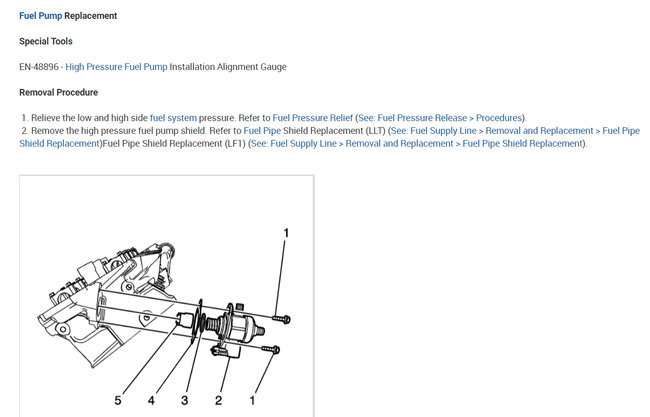 Fuel Pump Replacement

Special Tools

EN-48896 - High Pressure Fuel Pump Installation Alignment Gauge

Removal Procedure

1. Relieve the low and high side fuel system pressure. Refer to Fuel Pressure Relief (See: Fuel Pressure Release > Procedures).
2. Remove the high pressure fuel pump shield. Refer to Fuel Pipe Shield Replacement (LLT) (See: Fuel Supply Line > Removal and Replacement > Fuel Pipe Shield Replacement)Fuel Pipe Shield Replacement (LF1) (See: Fuel Supply Line > Removal and Replacement > Fuel Pipe Shield Replacement).

1
5 4 3 2 1