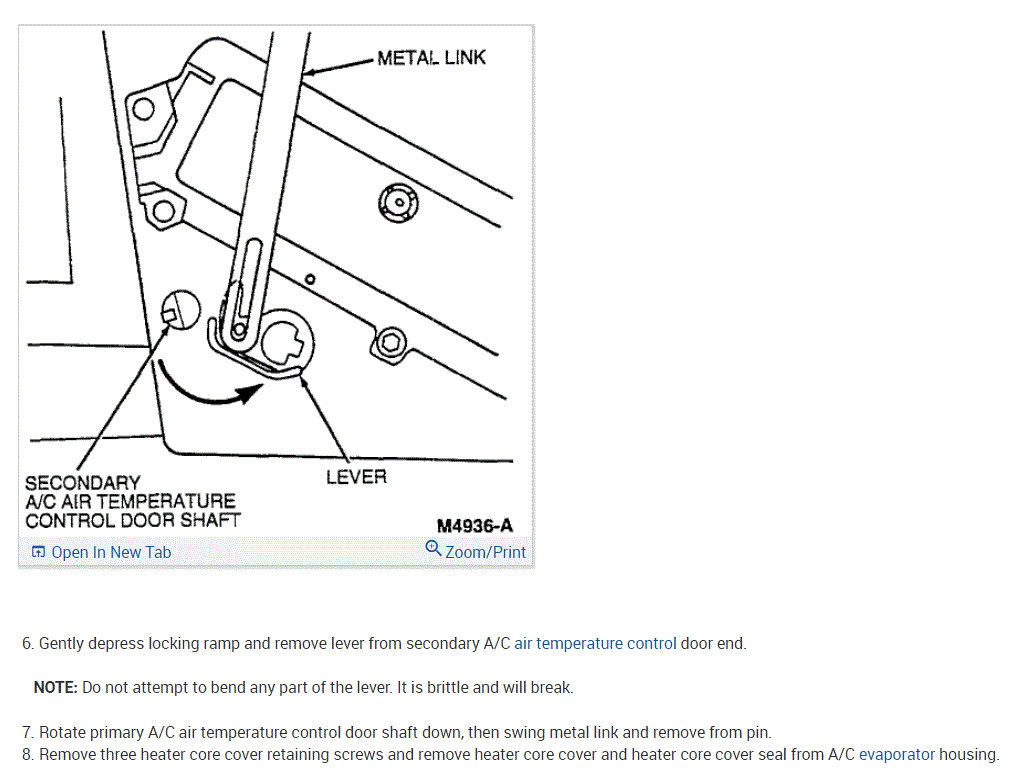 METAL LINK

SECONDARY A/C AIR TEMPERATURE CONTROL DOOR SHAFT

LEVER

M4936-A

Open In New Tab

Zoom/Print

6. Gently depress locking ramp and remove lever from secondary A/C air temperature control door end.

NOTE: Do not attempt to bend any part of the lever. It is brittle and will break.

7. Rotate primary A/C air temperature control door shaft down, then swing metal link and remove from pin.
8. Remove three heater core cover retaining screws and remove heater core cover and heater core cover seal from A/C evaporator housing.