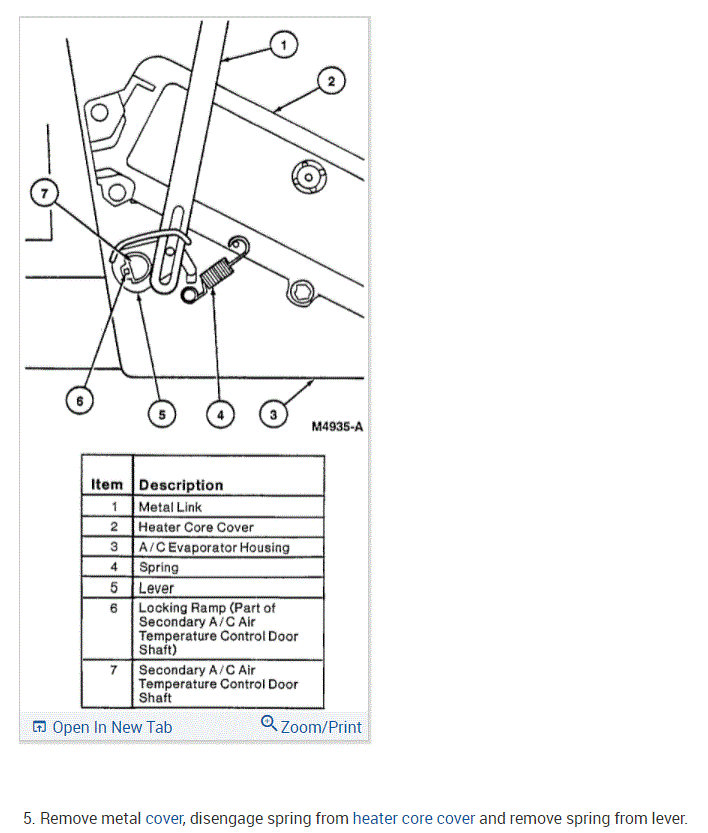 1
2
7
6
5
4
3
M4935-A

| Item | Description |
|---|---|
| 1 | Metal Link |
| 2 | Heater Core Cover |
| 3 | A/C Evaporator Housing |
| 4 | Spring |
| 5 | Lever |
| 6 | Locking Ramp (Part of Secondary A/C Air Temperature Control Door Shaft) |
| 7 | Secondary A/C Air Temperature Control Door Shaft |

Open In New Tab
Zoom/Print

5. Remove metal cover, disengage spring from heater core cover and remove spring from lever.