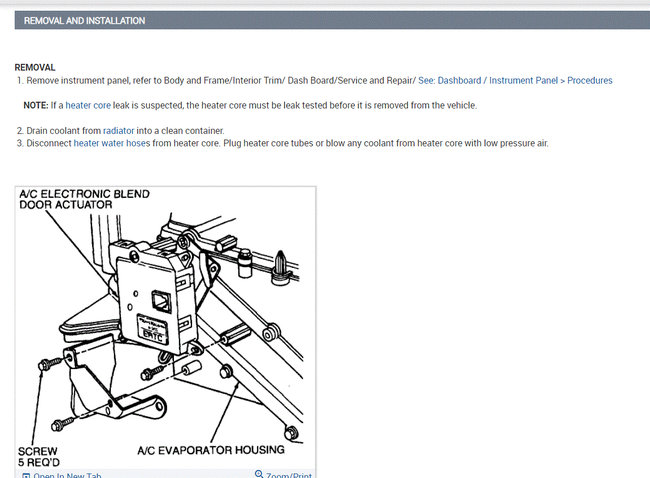 REMOVAL AND INSTALLATION

REMOVAL

1. Remove instrument panel, refer to Body and Frame/Interior Trim/ Dash Board/Service and Repair/ See: Dashboard / Instrument Panel > Procedures

NOTE: If a heater core leak is suspected, the heater core must be leak tested before it is removed from the vehicle.

2. Drain coolant from radiator into a clean container.
3. Disconnect heater water hoses from heater core. Plug heater core tubes or blow any coolant from heater core with low pressure air.

A/C ELECTRONIC BLEND DOOR ACTUATOR

EATC

SCREW 5 REQ'D

A/C EVAPORATOR HOUSING

Open In New Tab

Zoom/Print