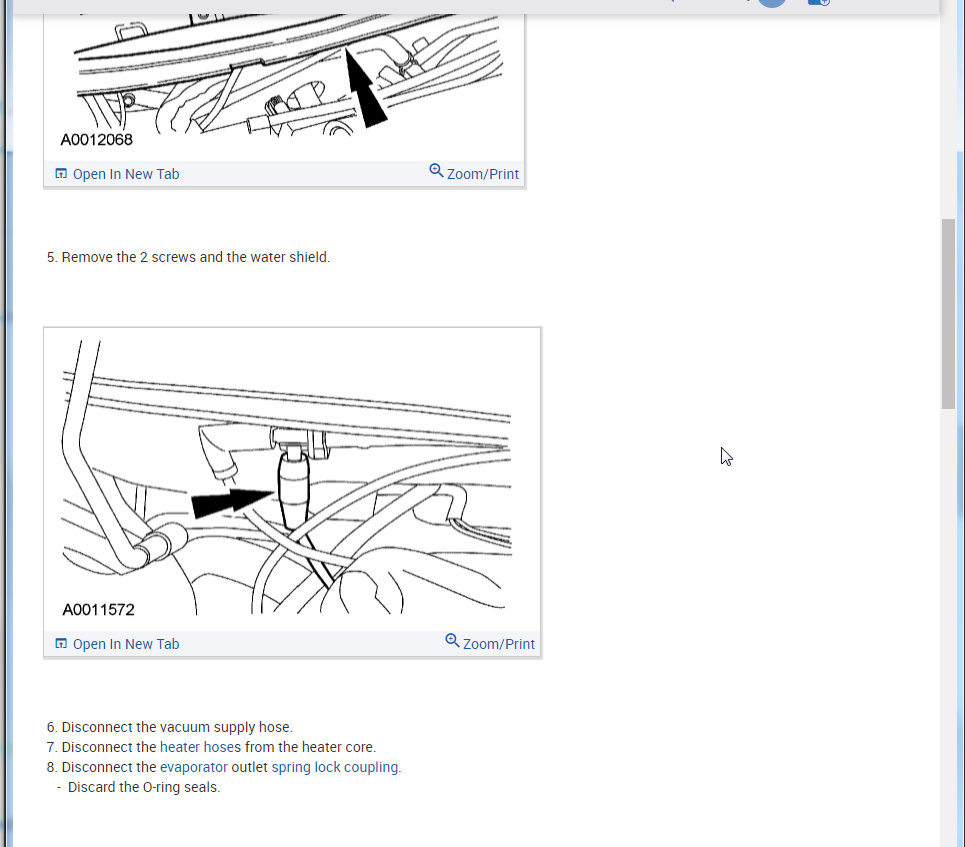 A0012068

Open In New Tab

Zoom/Print

5. Remove the 2 screws and the water shield.

A0011572

Open In New Tab

Zoom/Print

6. Disconnect the vacuum supply hose.
7. Disconnect the heater hoses from the heater core.
8. Disconnect the evaporator outlet spring lock coupling.
- Discard the O-ring seals.