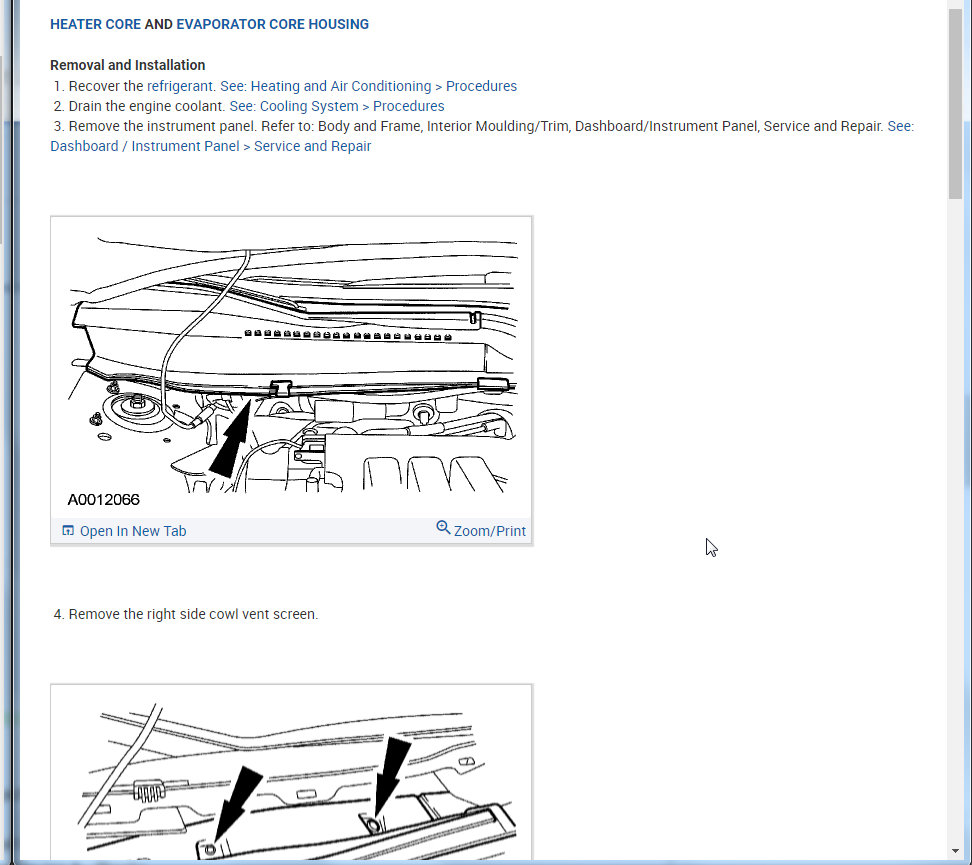 HEATER CORE AND EVAPORATOR CORE HOUSING

Removal and Installation
1. Recover the refrigerant. See: Heating and Air Conditioning > Procedures
2. Drain the engine coolant. See: Cooling System > Procedures
3. Remove the instrument panel. Refer to: Body and Frame, Interior Moulding/Trim, Dashboard/Instrument Panel, Service and Repair. See: Dashboard / Instrument Panel > Service and Repair

A0012066

Open In New Tab

Zoom/Print

4. Remove the right side cowl vent screen.