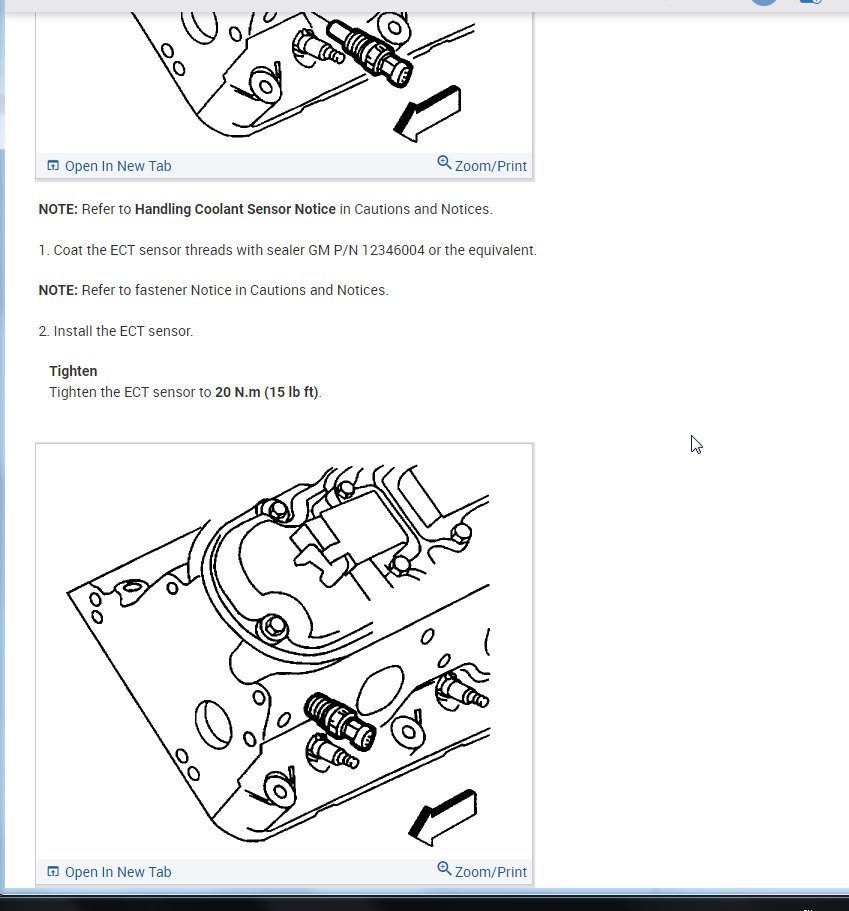 Open In New Tab

Zoom/Print

NOTE: Refer to Handling Coolant Sensor Notice in Cautions and Notices.

1. Coat the ECT sensor threads with sealer GM P/N 12346004 or the equivalent.

NOTE: Refer to fastener Notice in Cautions and Notices.

2. Install the ECT sensor.

Tighten
Tighten the ECT sensor to 20 N.m (15 lb ft).

Open In New Tab

Zoom/Print