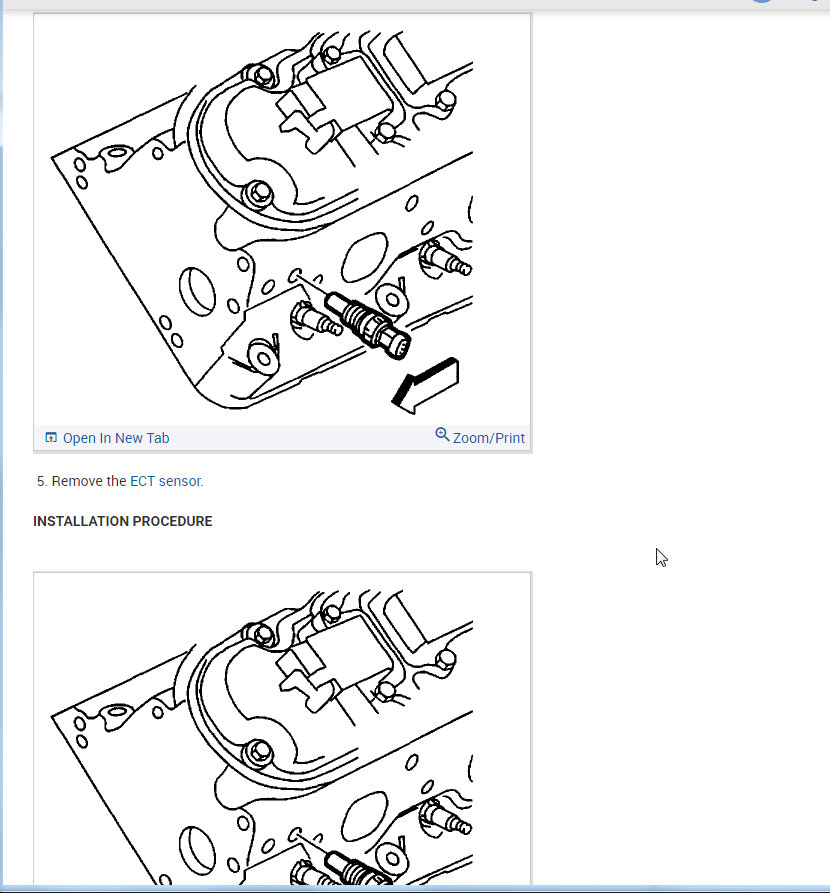 Open In New Tab

Zoom/Print

5. Remove the ECT sensor.

INSTALLATION PROCEDURE